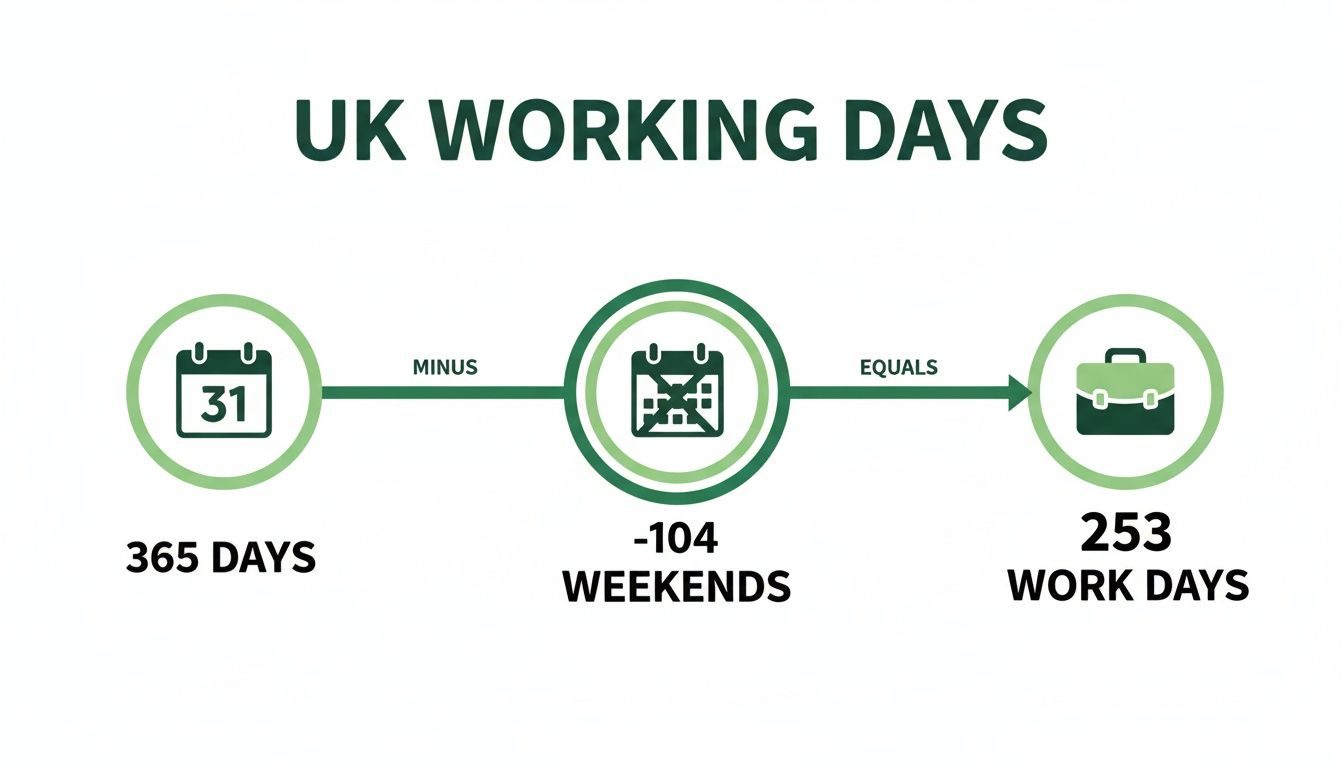 UK WORKING DAYS

31

MINUS

EQUALS

365 DAYS

-104
WEEKENDS

253
WORK DAYS