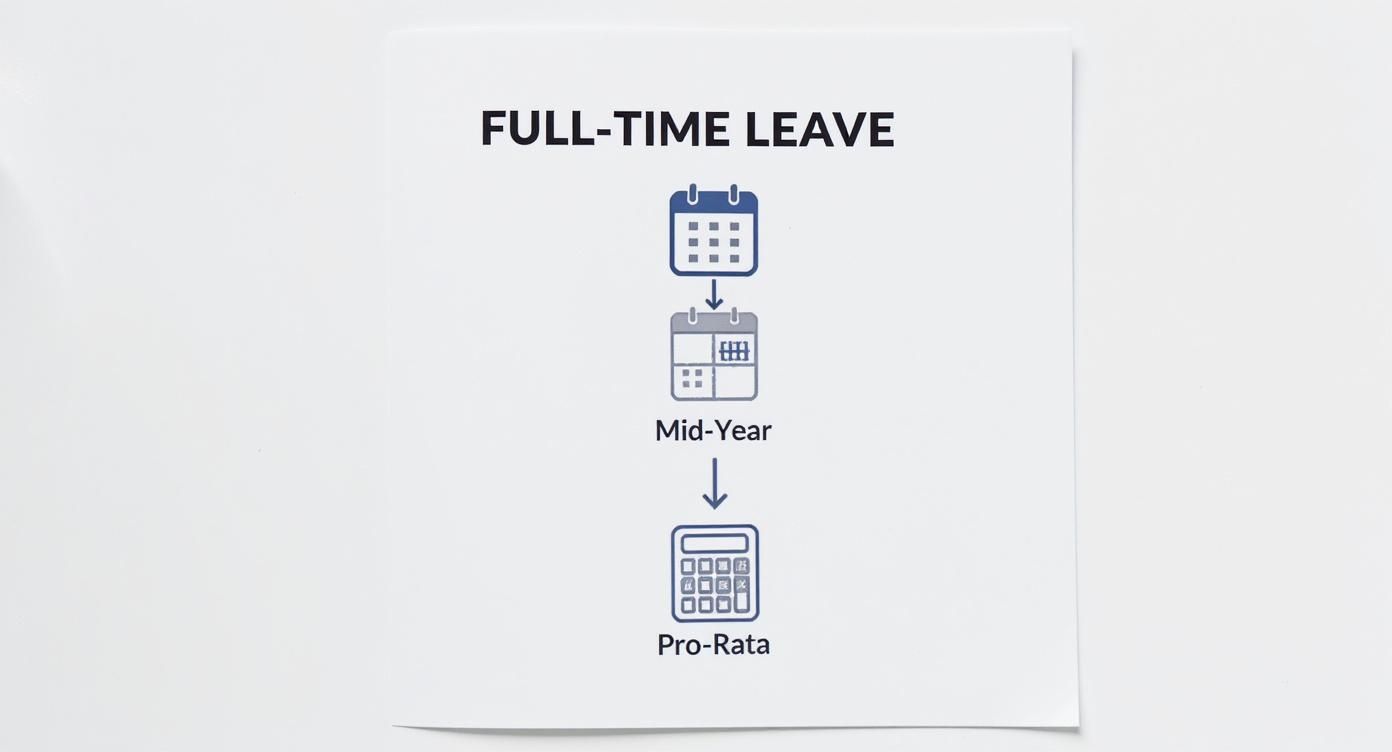 FULL-TIME LEAVE

Mid-Year

Pro-Rata