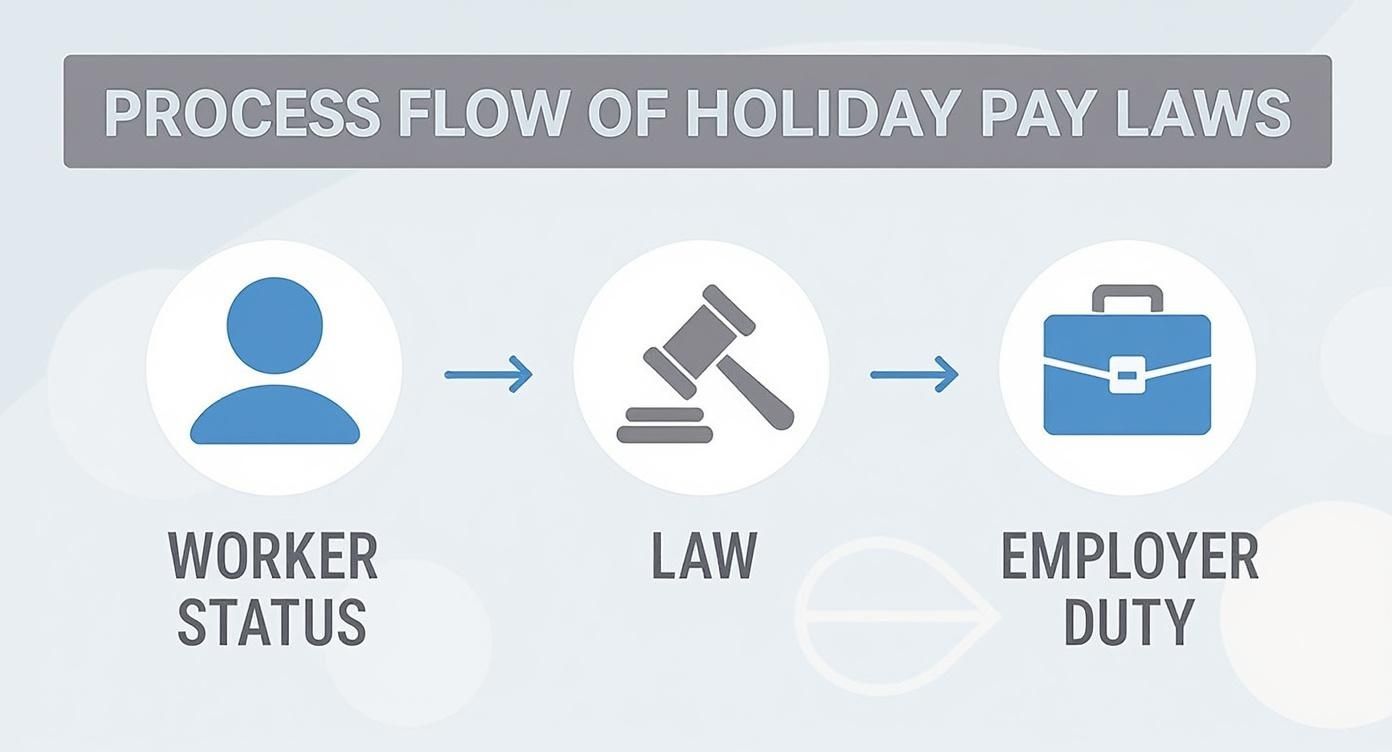 PROCESS FLOW OF HOLIDAY PAY LAWS

WORKER STATUS

LAW

EMPLOYER DUTY