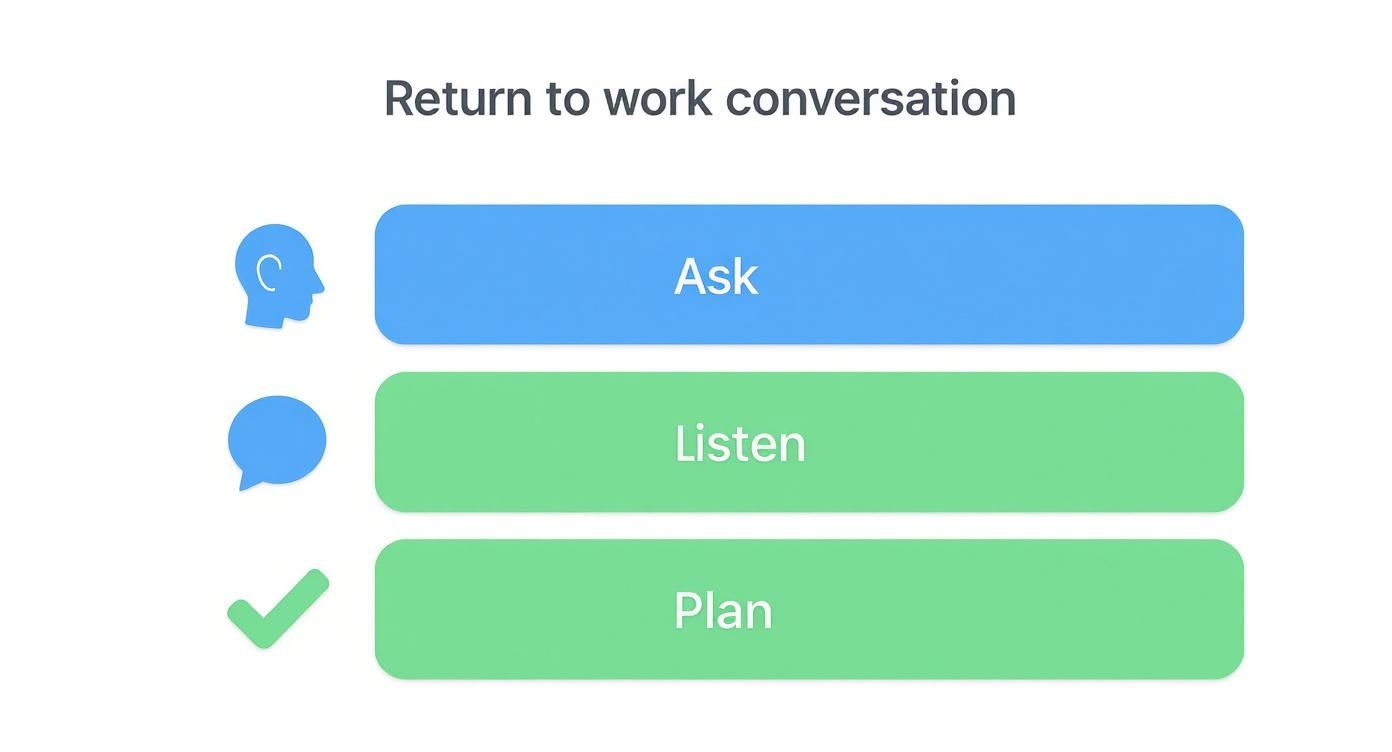 Return to work conversation

Ask

Listen

Plan