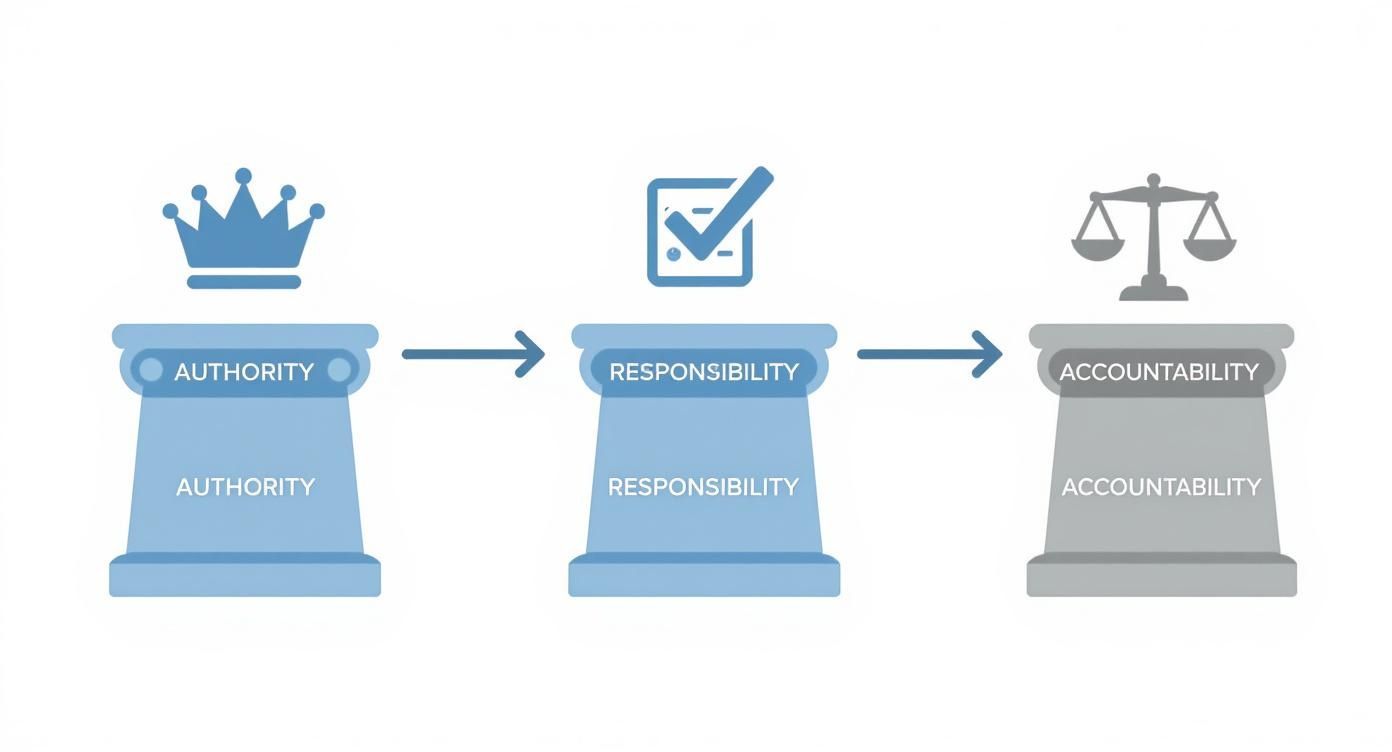 AUTHORITY

AUTHORITY

RESPONSIBILITY

RESPONSIBILITY

ACCOUNTABILITY

ACCOUNTABILITY