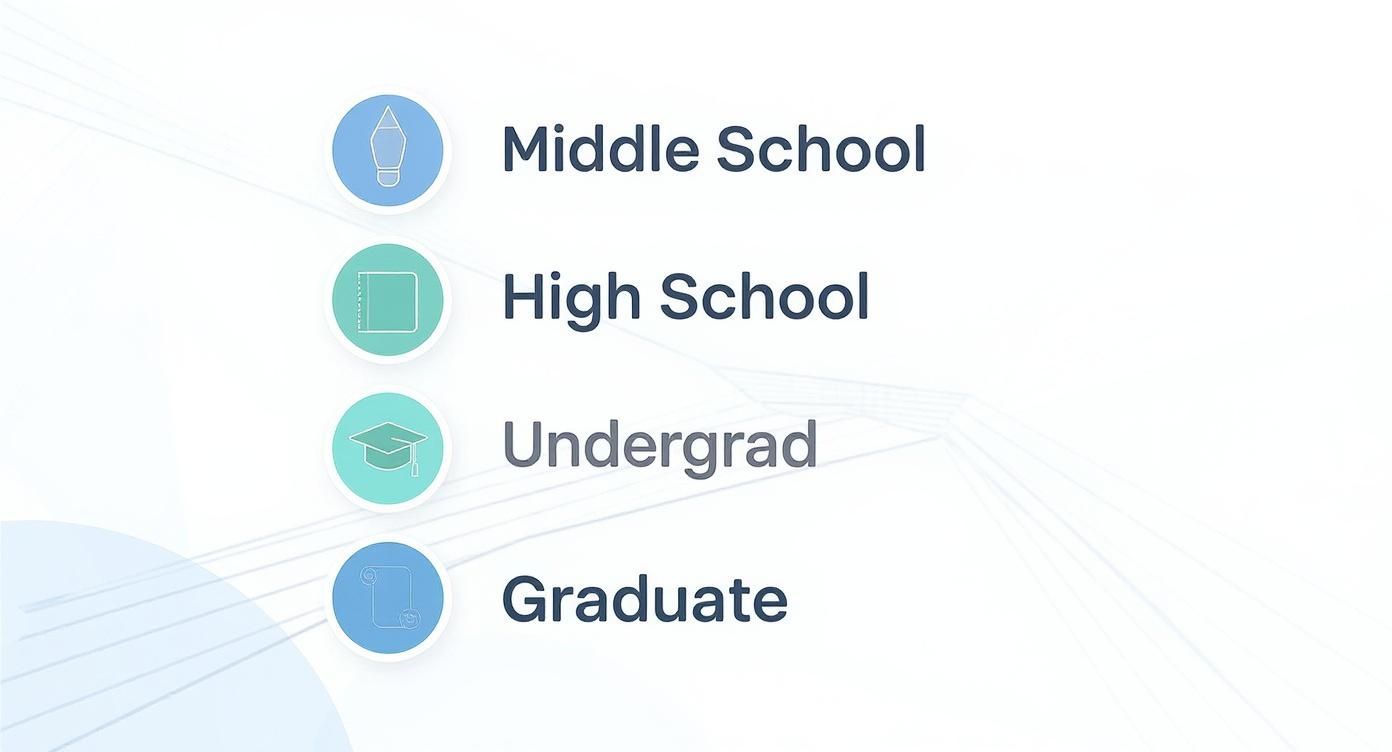 Middle School

High School

Undergrad

Graduate