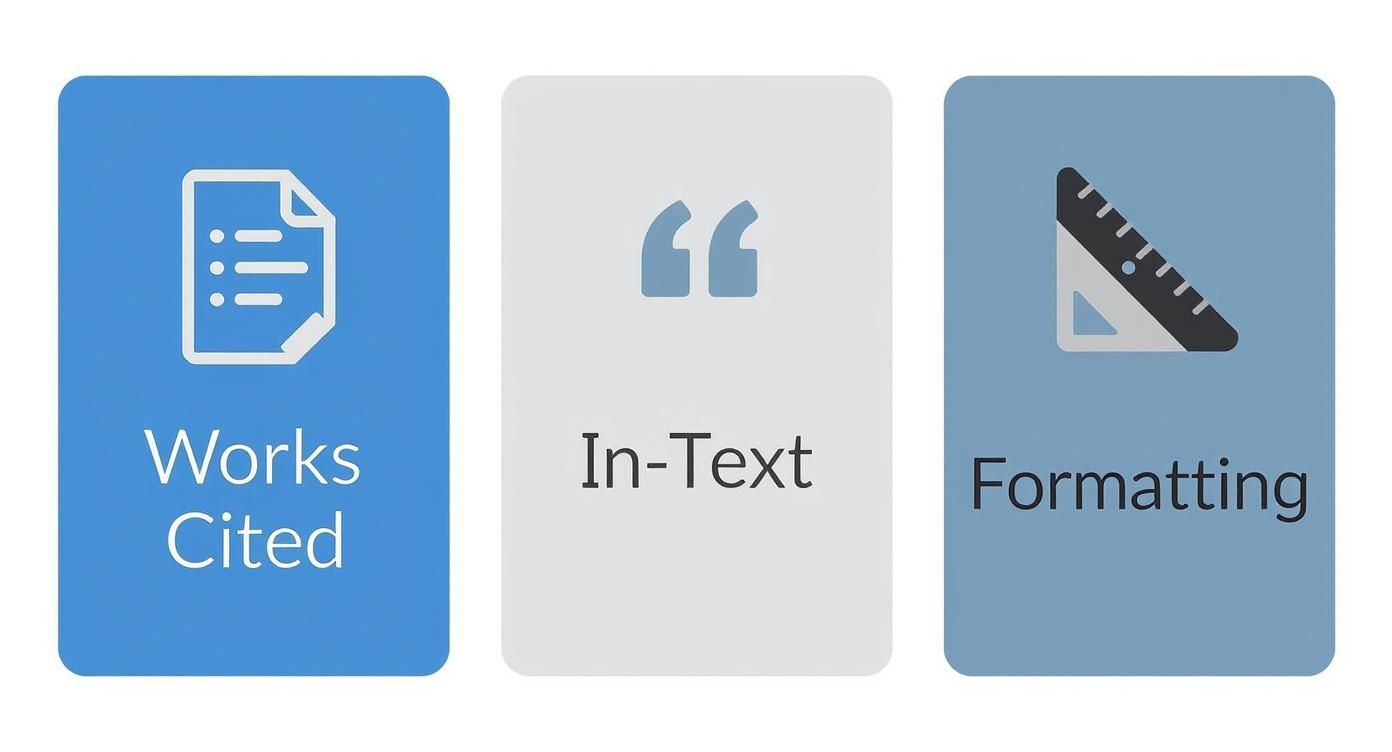 Works Cited

In-Text

Formatting