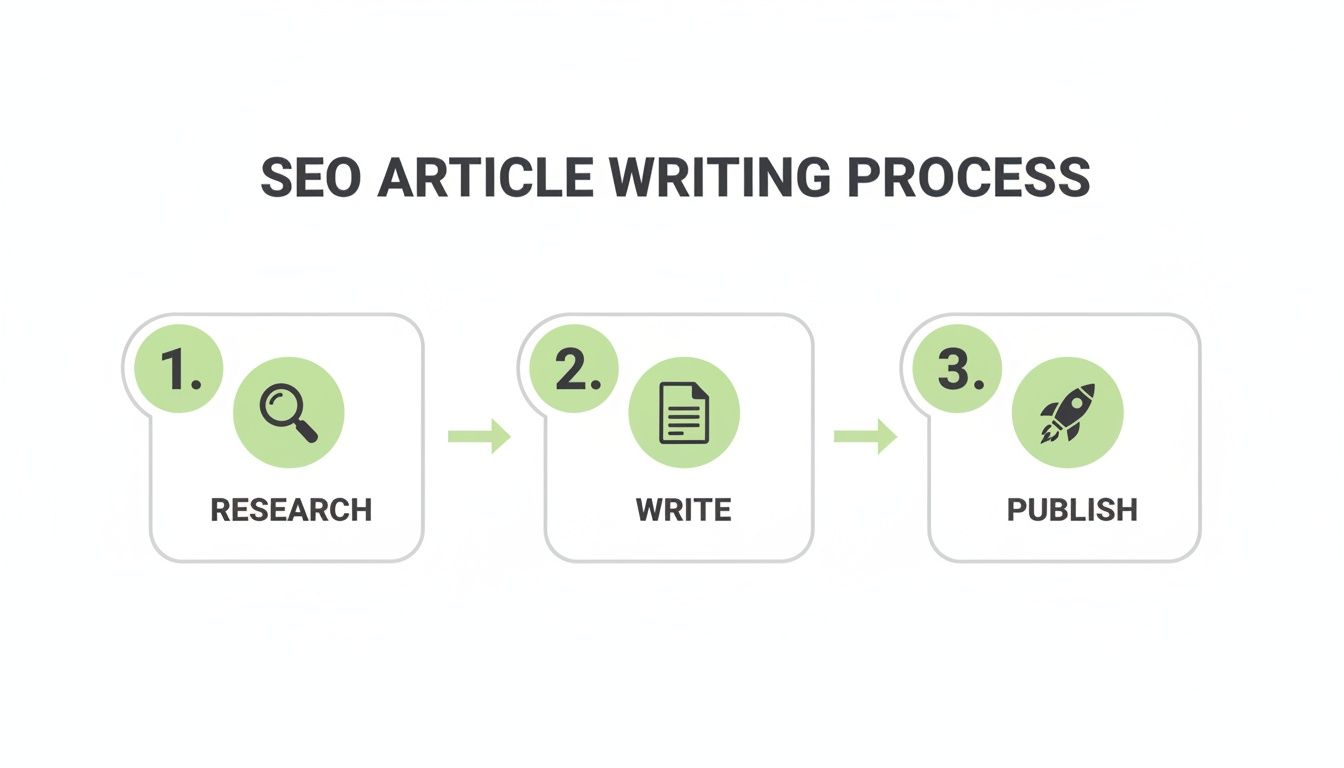 SEO ARTICLE WRITING PROCESS

1.

RESEARCH

2.

WRITE

3.

PUBLISH