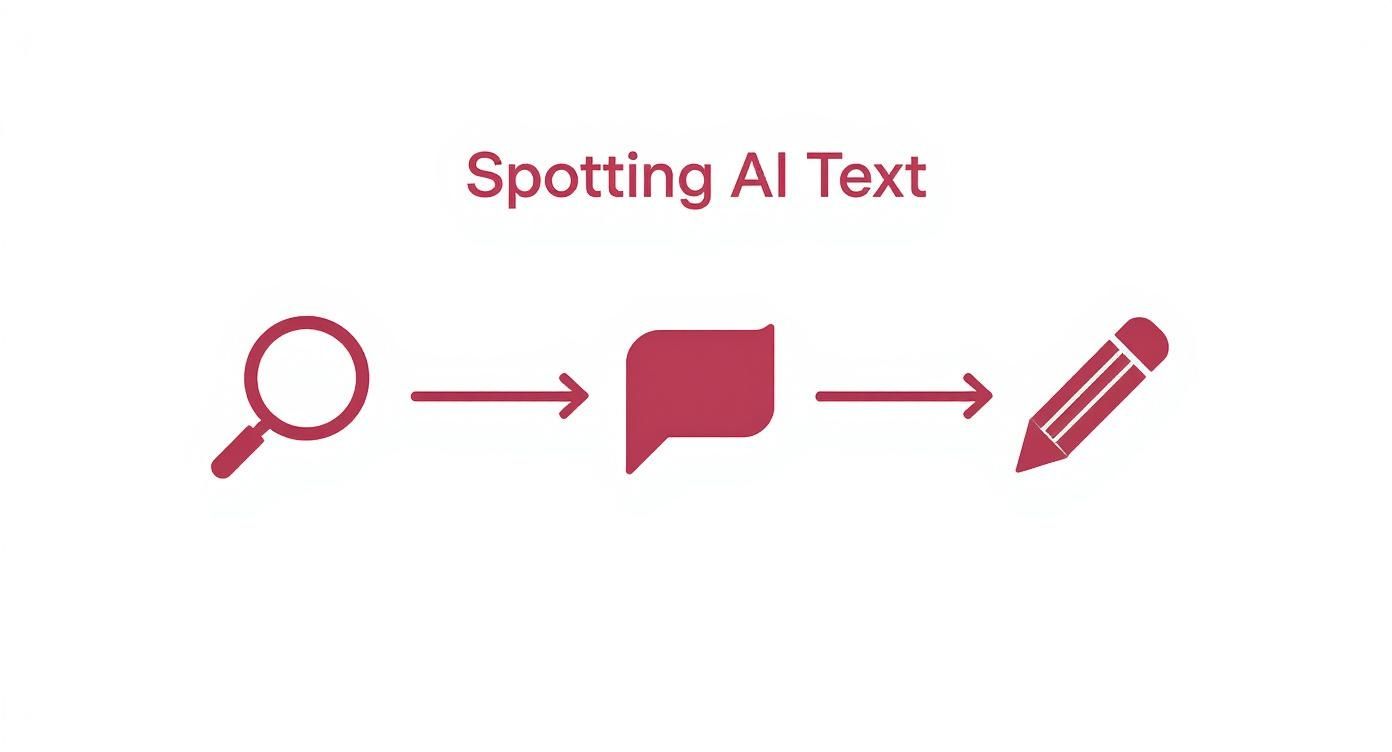 Spotting AI Text