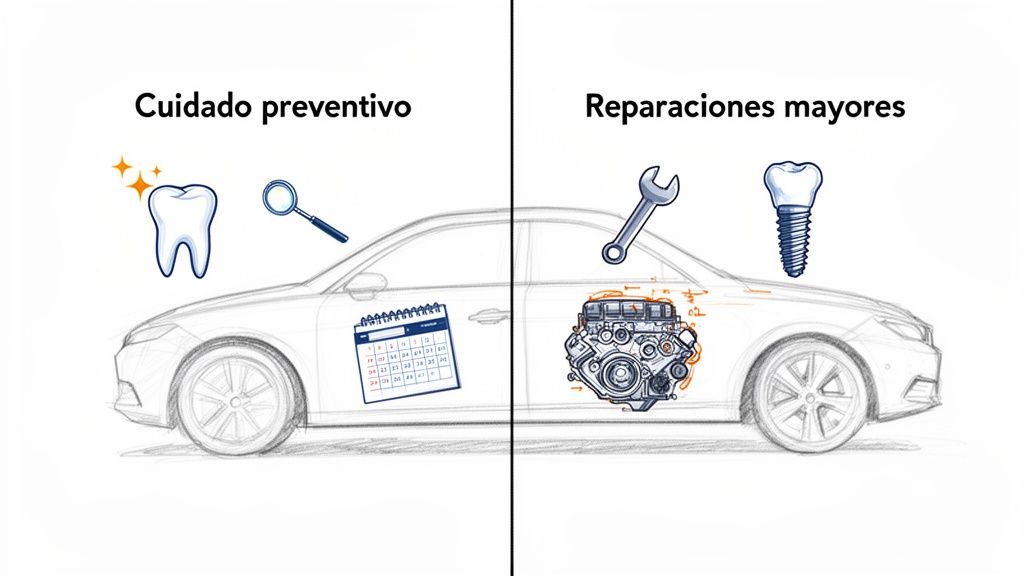 Cuidado preventivo

Reparaciones mayores