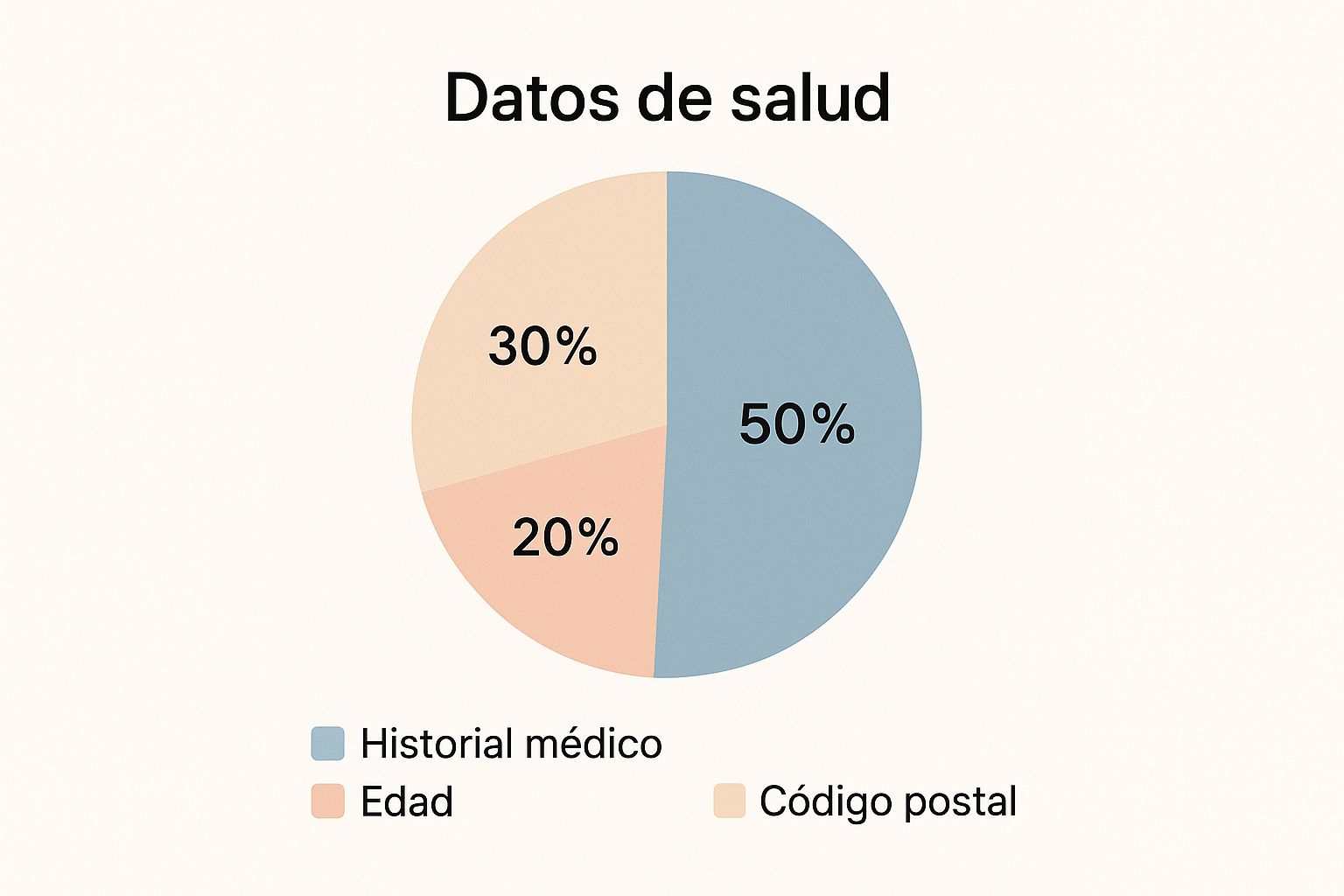 Datos de salud

30%

50%

20%

Historial médico
Edad
Código postal