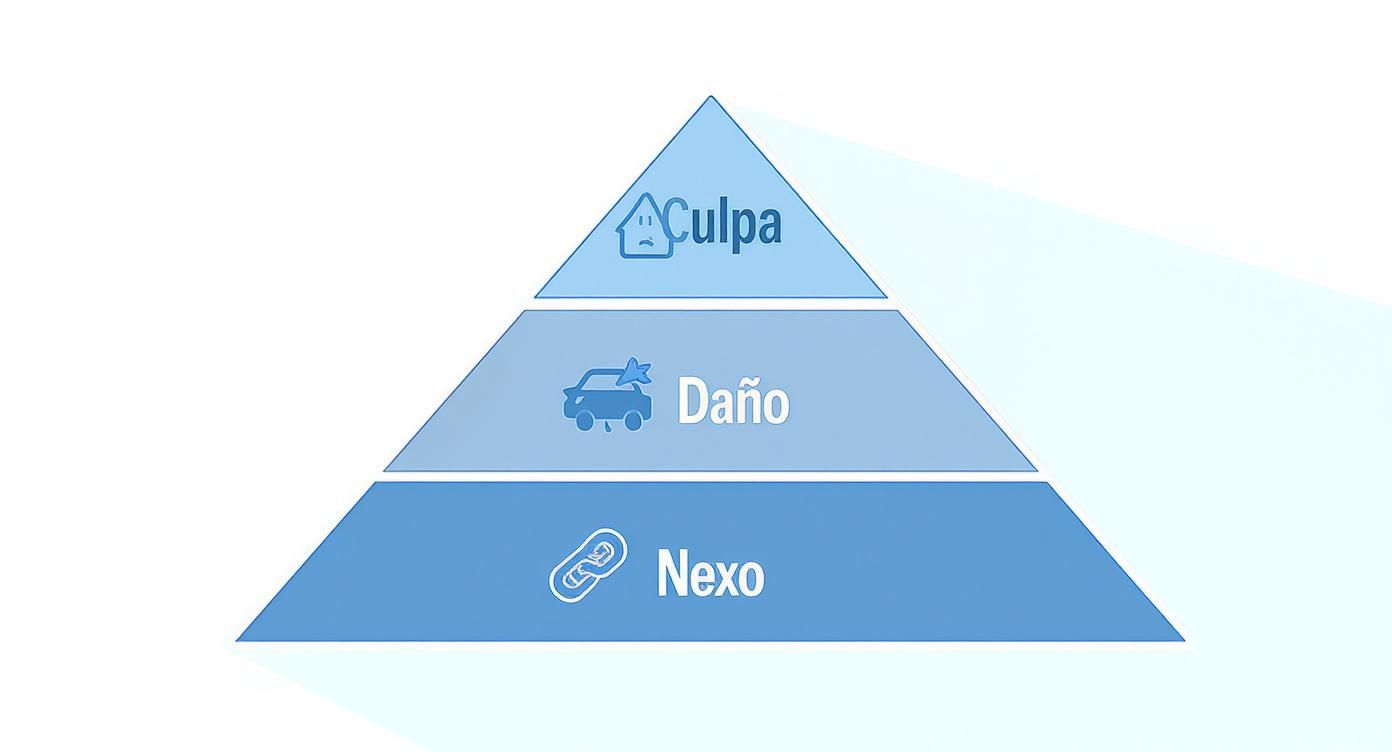 Culpa

Daño

Nexo