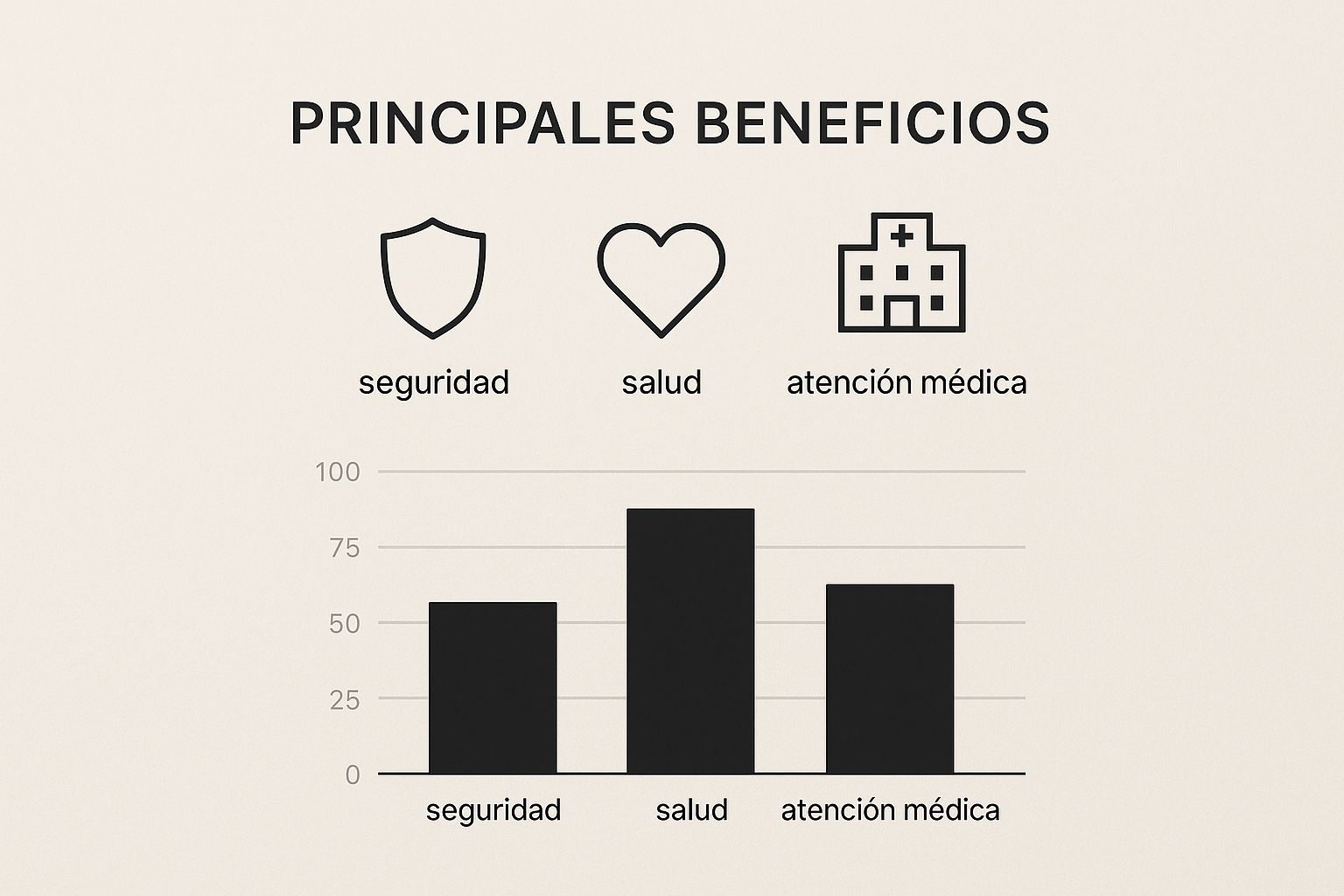 PRINCIPALES BENEFICIOS

seguridad

salud

atención médica

100
75
50
25
0

seguridad
salud
atención médica