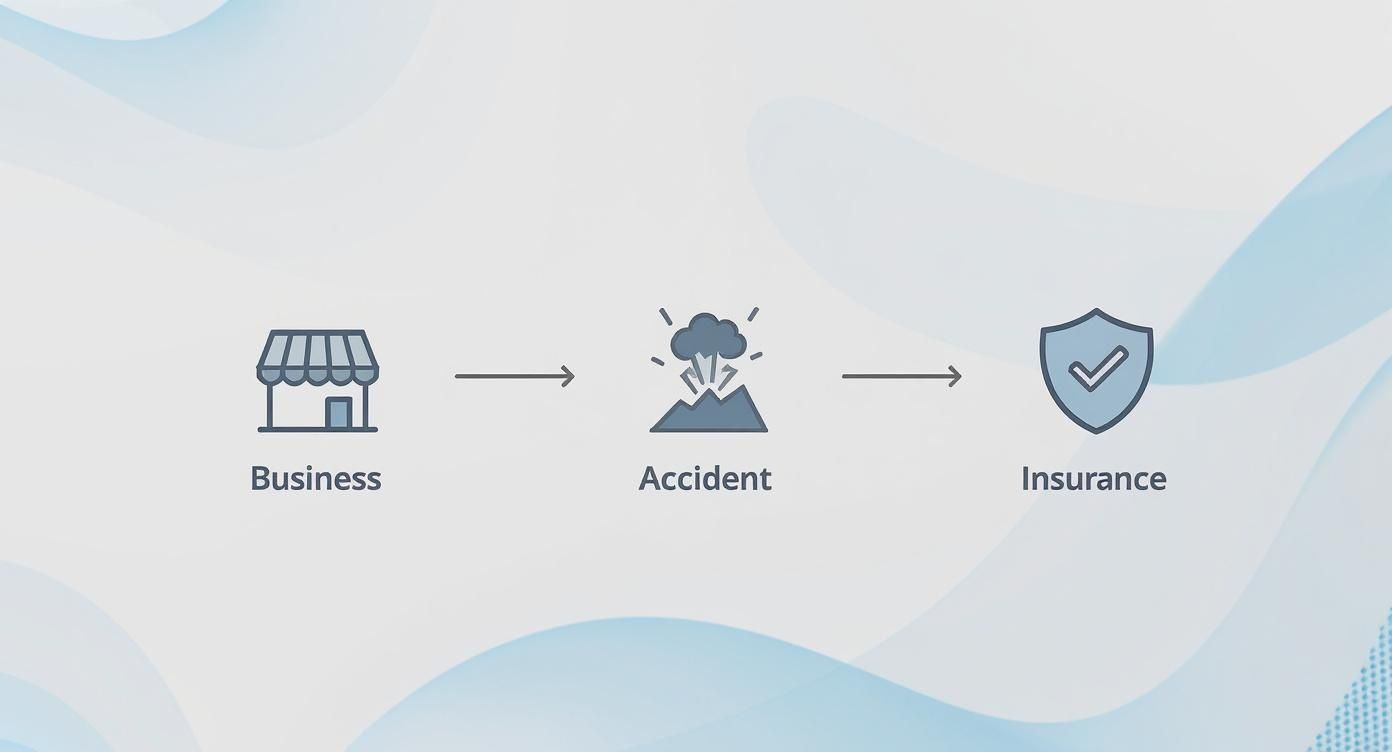 Business

Accident

Insurance