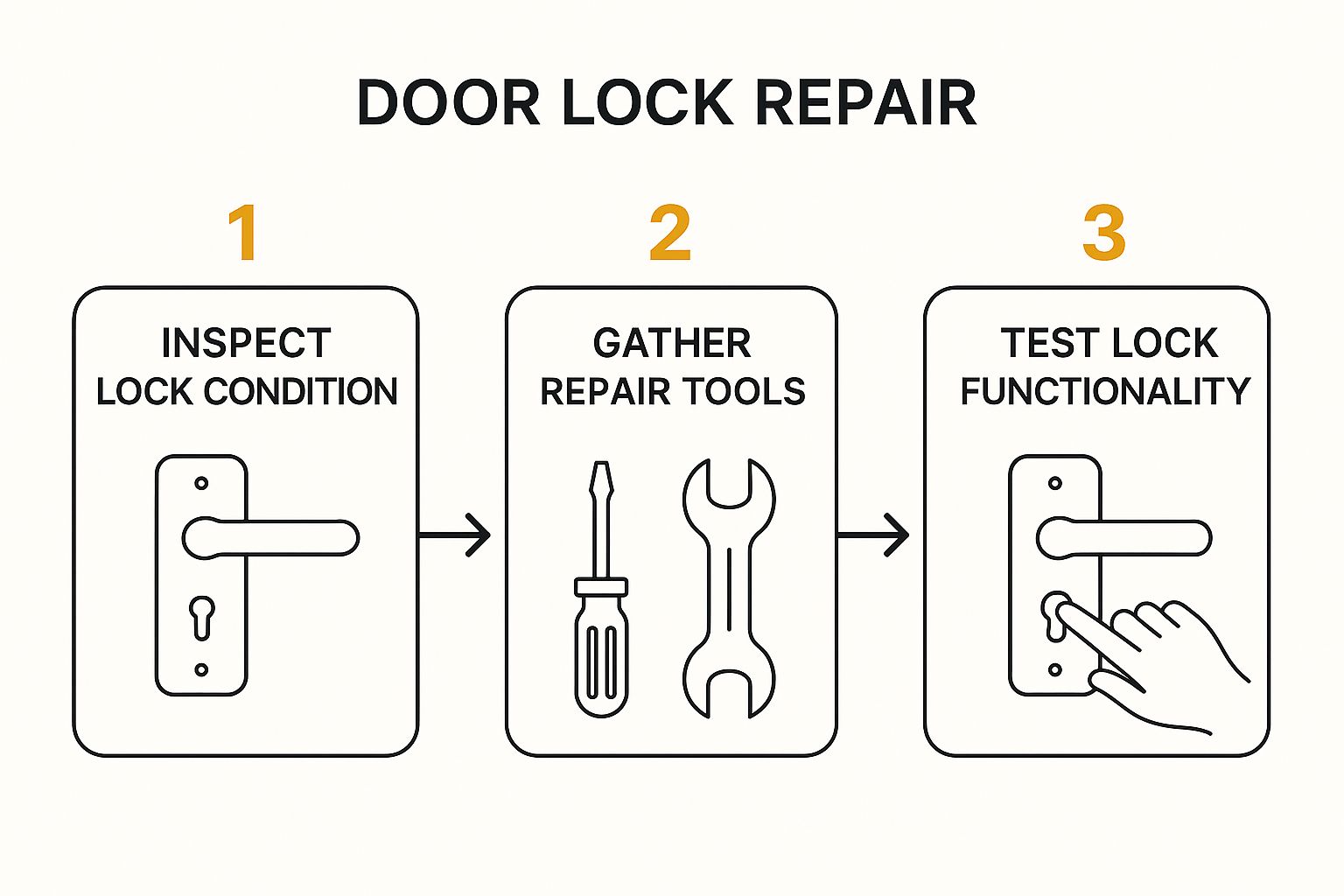 DOOR LOCK REPAIR

1

INSPECT LOCK CONDITION

2

GATHER REPAIR TOOLS

3

TEST LOCK FUNCTIONALITY