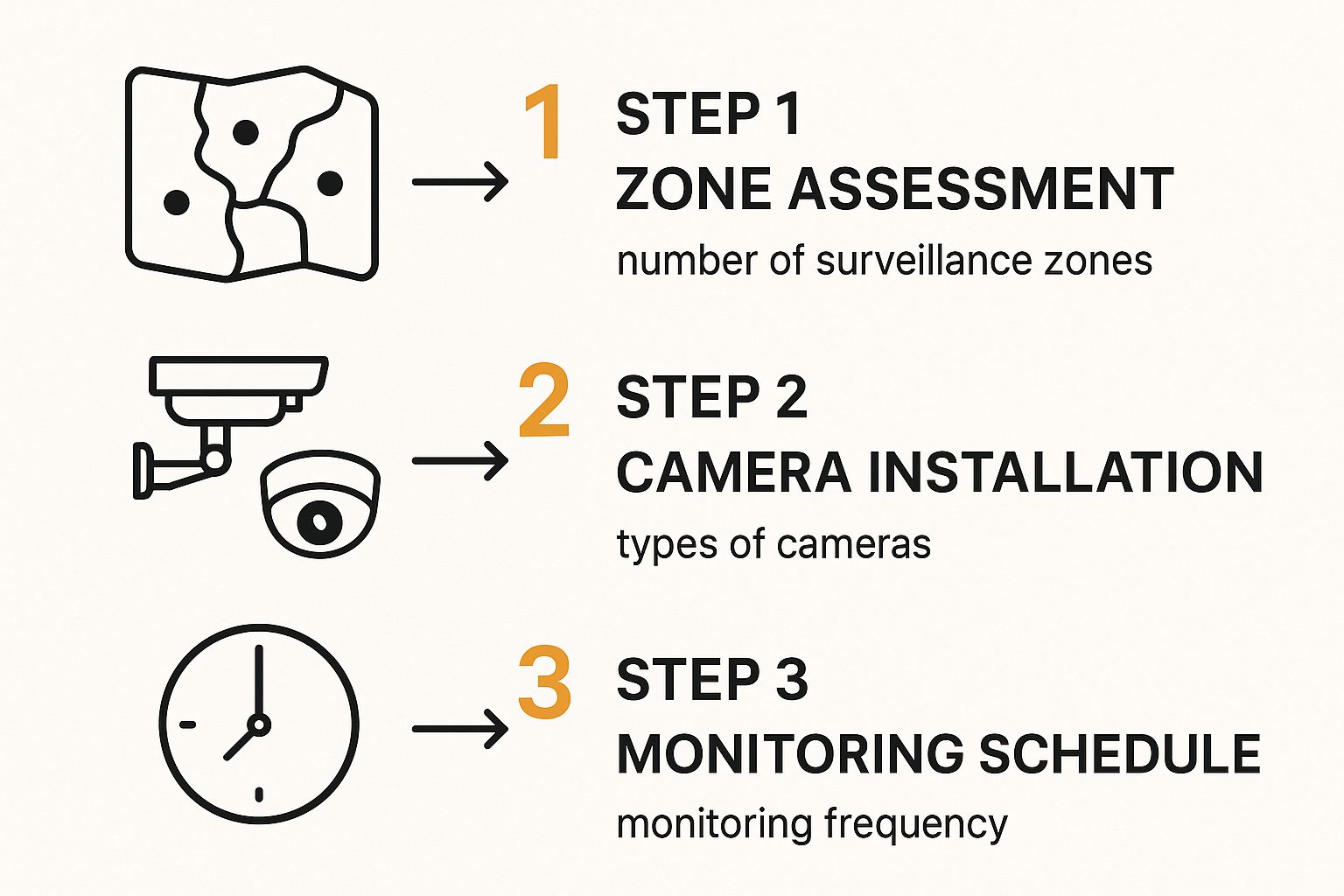 1 STEP 1
ZONE ASSESSMENT
number of surveillance zones

2 STEP 2
CAMERA INSTALLATION
types of cameras

3 STEP 3
MONITORING SCHEDULE
monitoring frequency