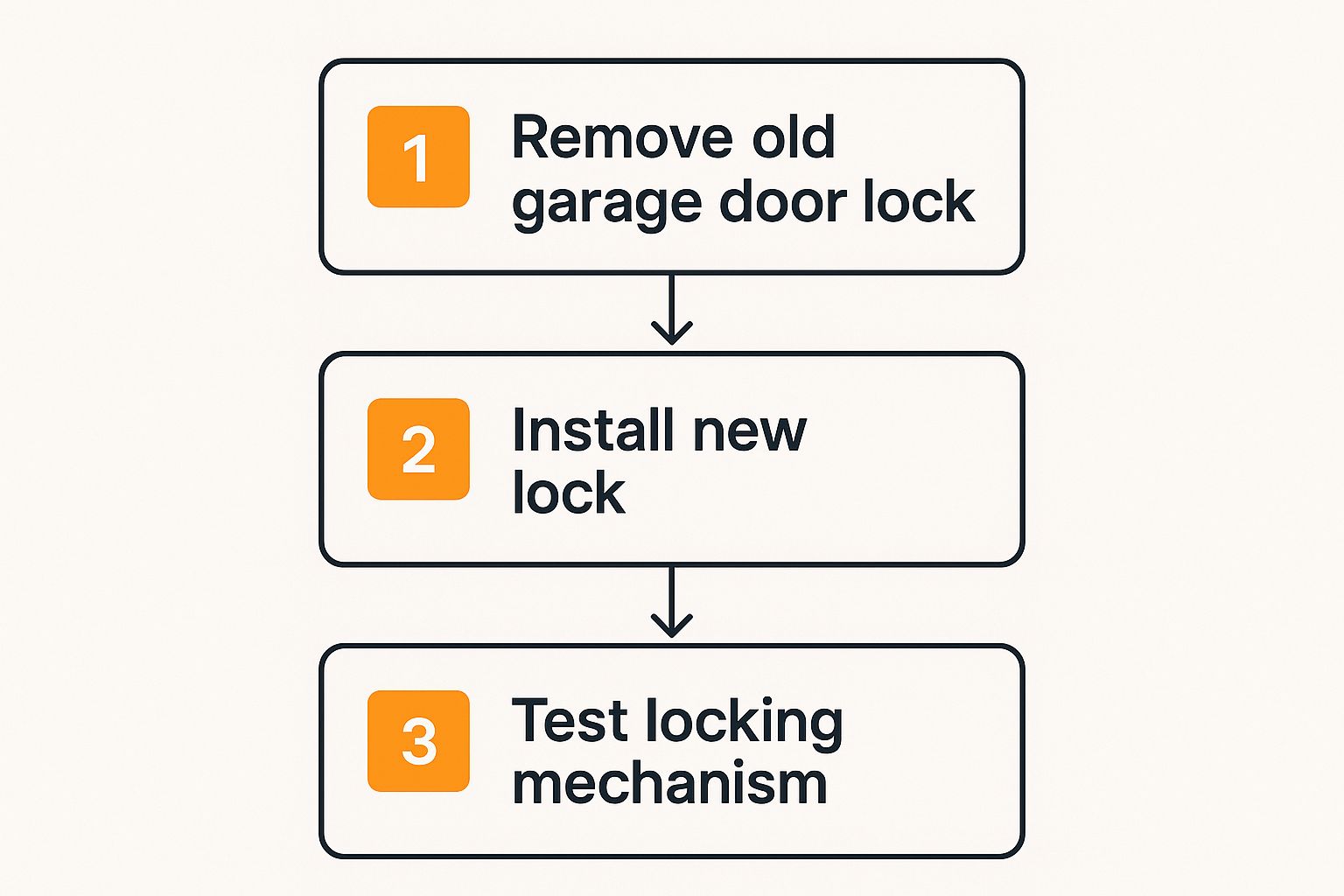 1 Remove old garage door lock

2 Install new lock

3 Test locking mechanism