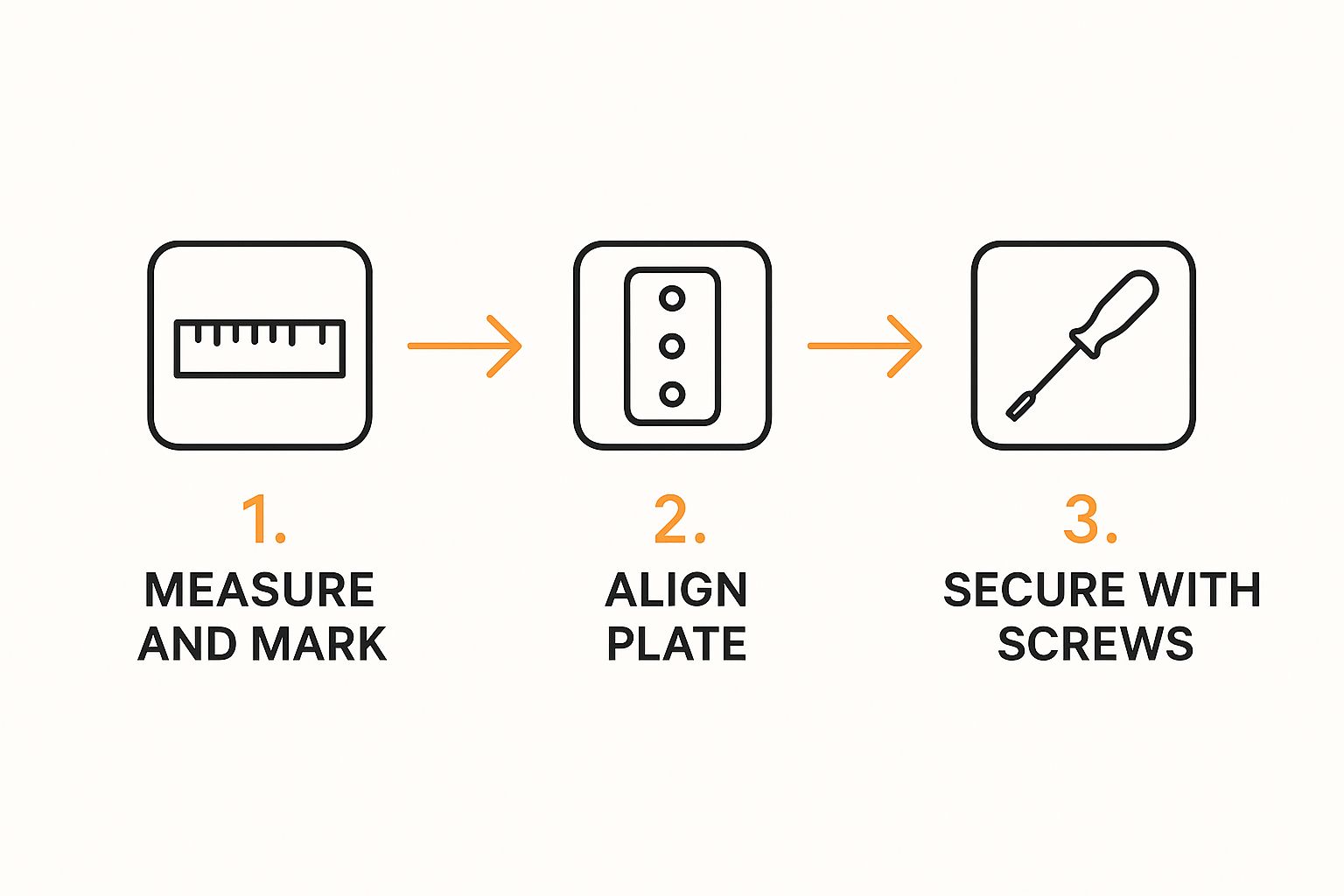 1.
MEASURE AND MARK

2.
ALIGN PLATE

3.
SECURE WITH SCREWS