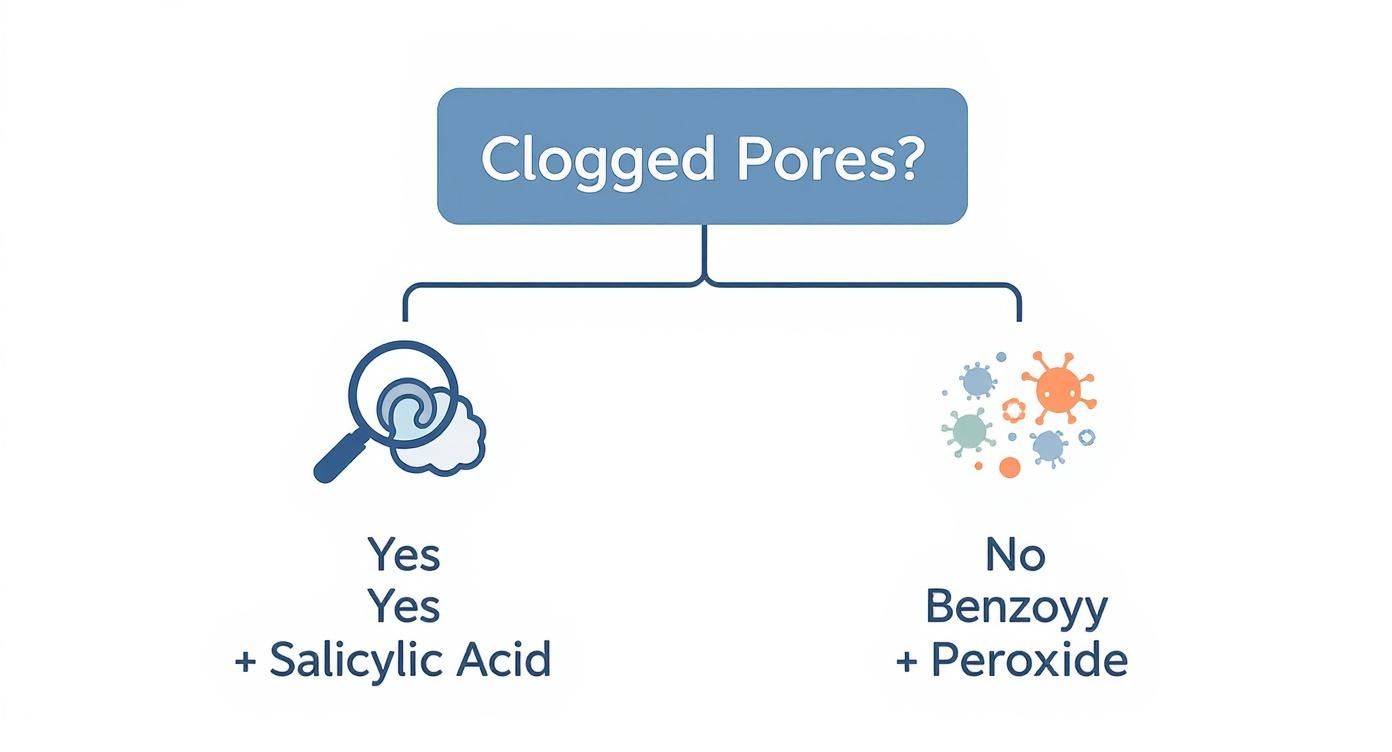 Clogged Pores?

Yes
Yes
+ Salicylic Acid

No
Benzoyy
+ Peroxide