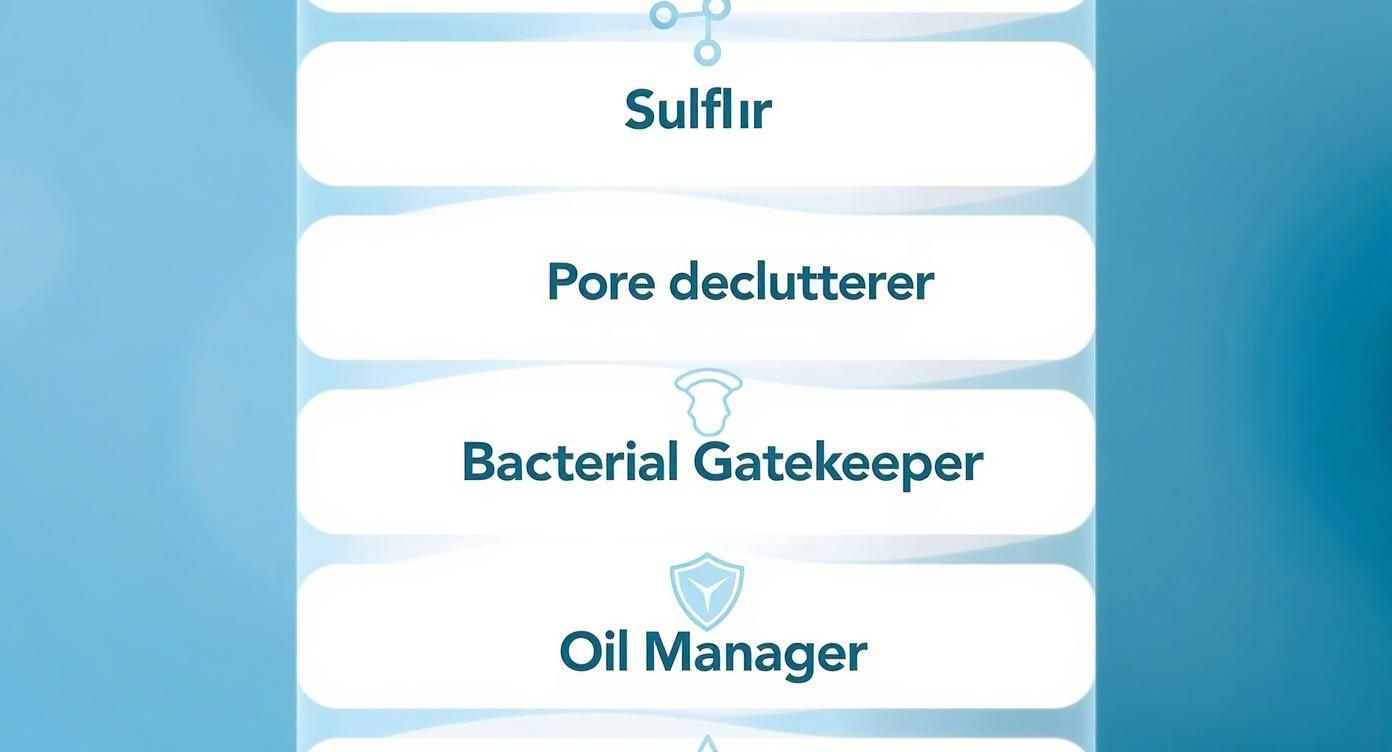 Sulflır

Pore declutterer

Bacterial Gatekeeper

Oil Manager