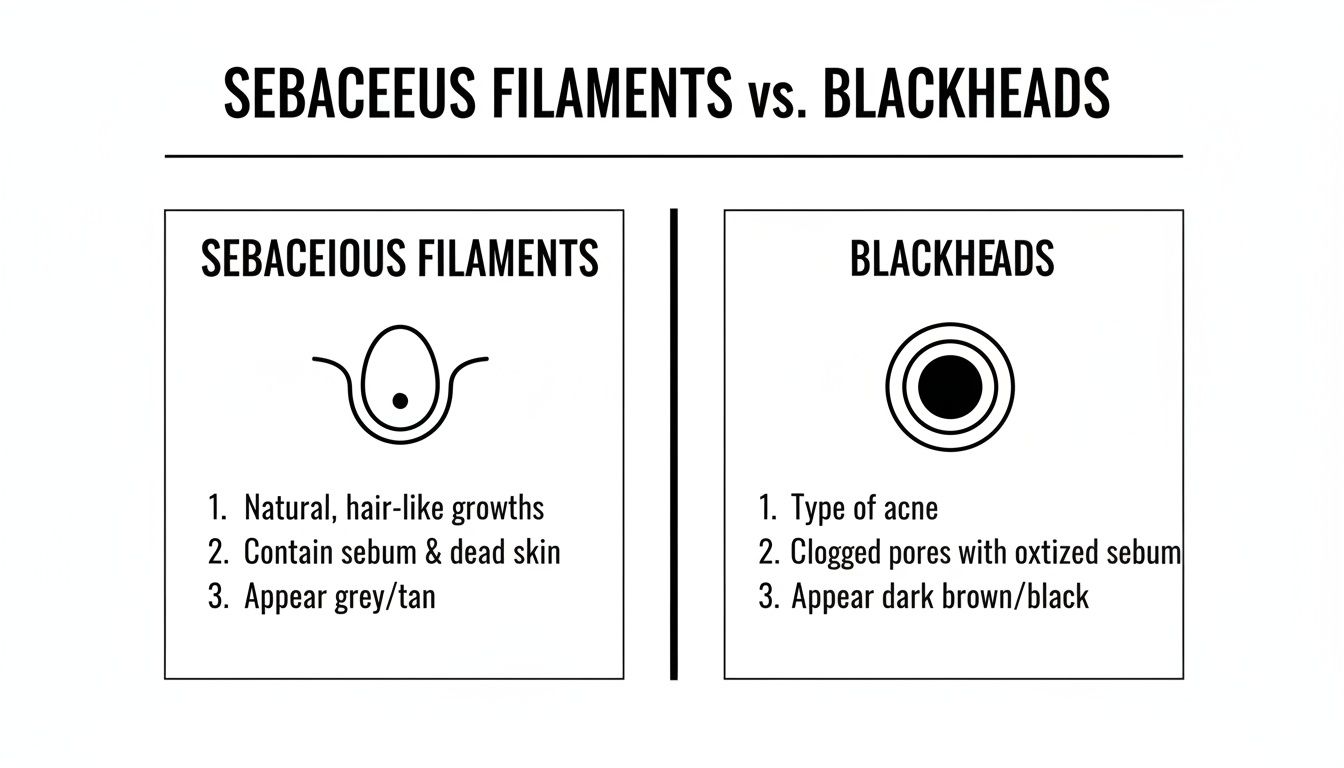 SEBACEEUS FILAMENTS vs. BLACKHEADS

SEBACEIOUS FILAMENTS

1. Natural, hair-like growths
2. Contain sebum & dead skin
3. Appear grey/tan

BLACKHEADS

1. Type of acne
2. Clogged pores with oxtized sebum
3. Appear dark brown/black