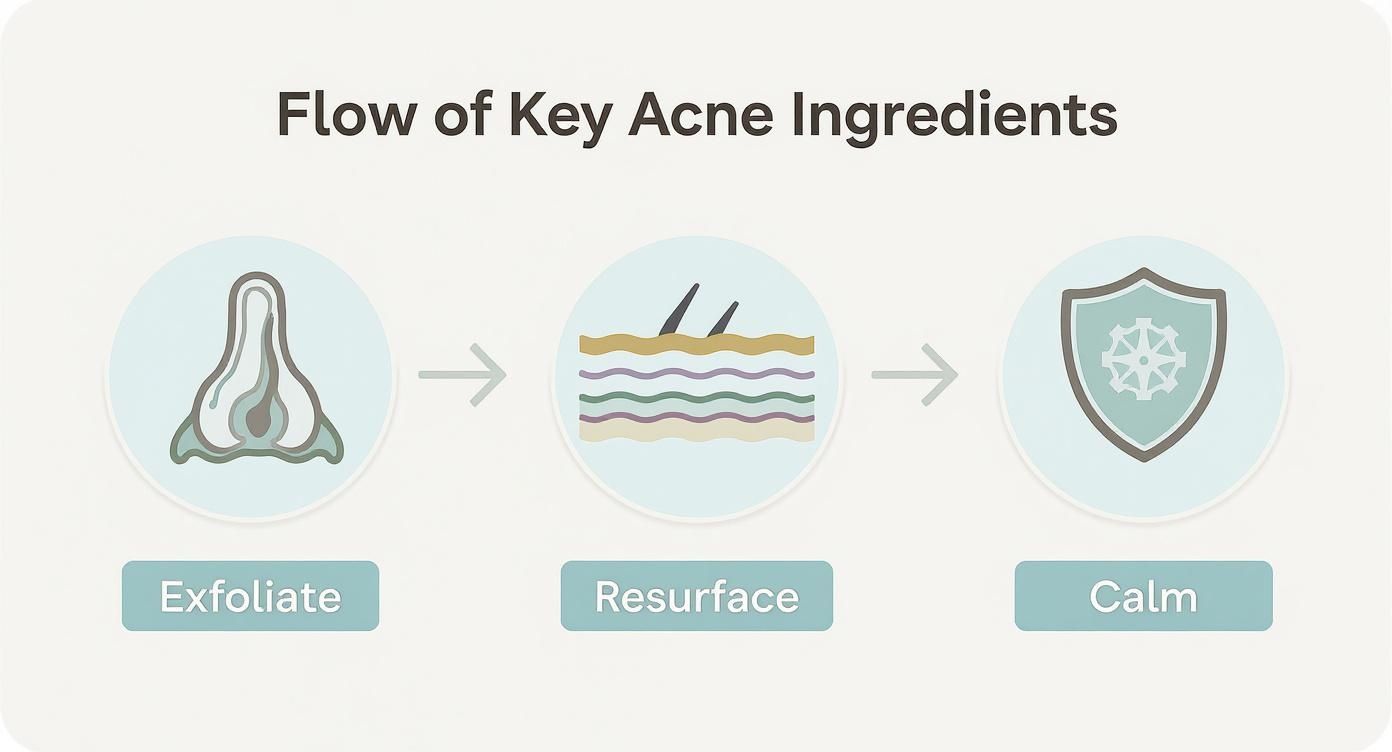 Flow of Key Acne Ingredients

Exfoliate

Resurface

Calm