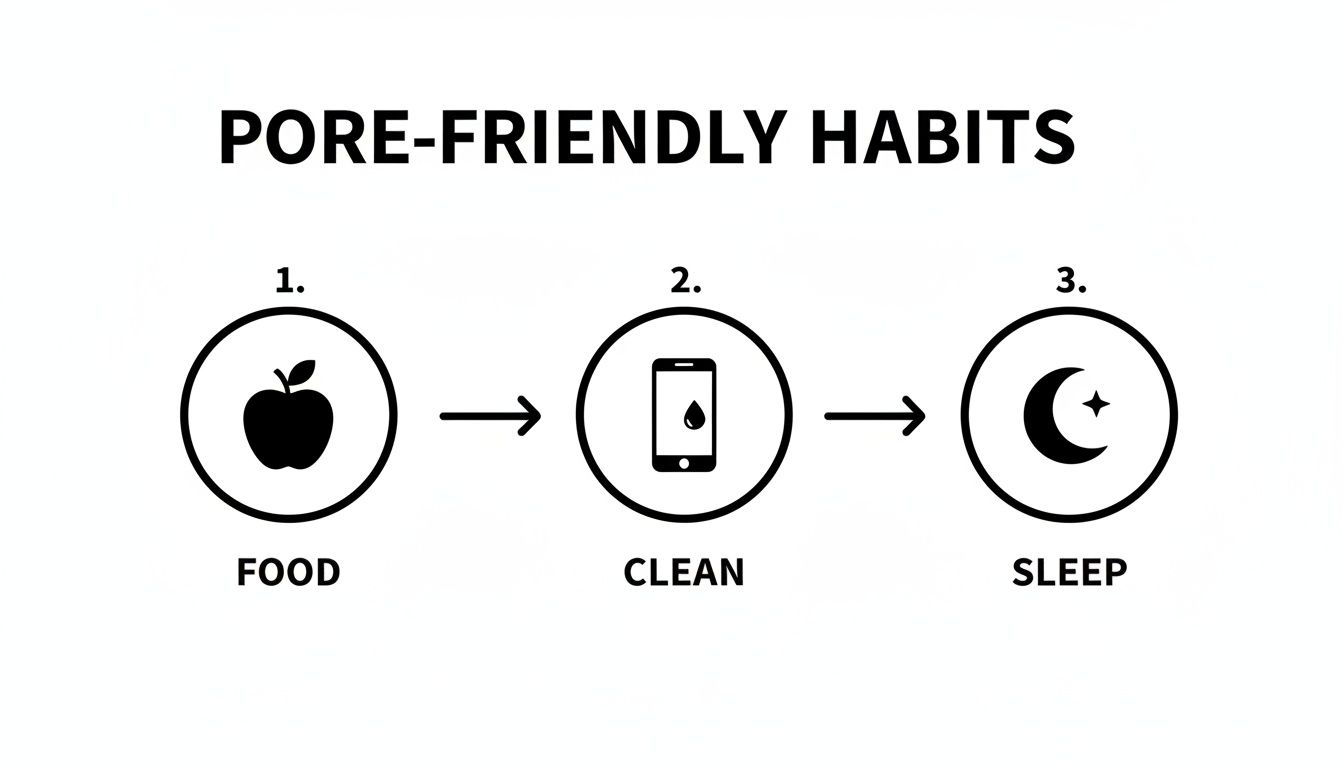 PORE-FRIENDLY HABITS

1.

FOOD

2.

CLEAN

3.

SLEEP