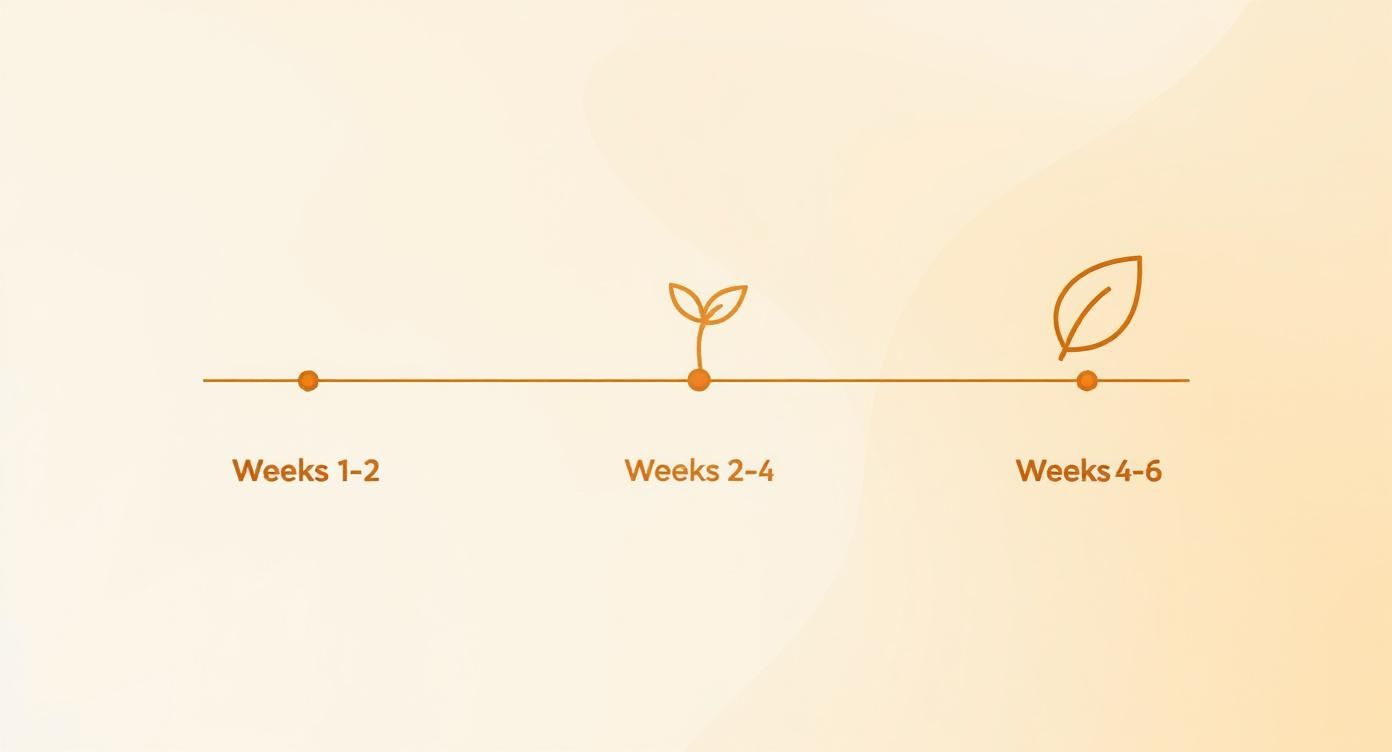 Weeks 1-2

Weeks 2-4

Weeks 4-6