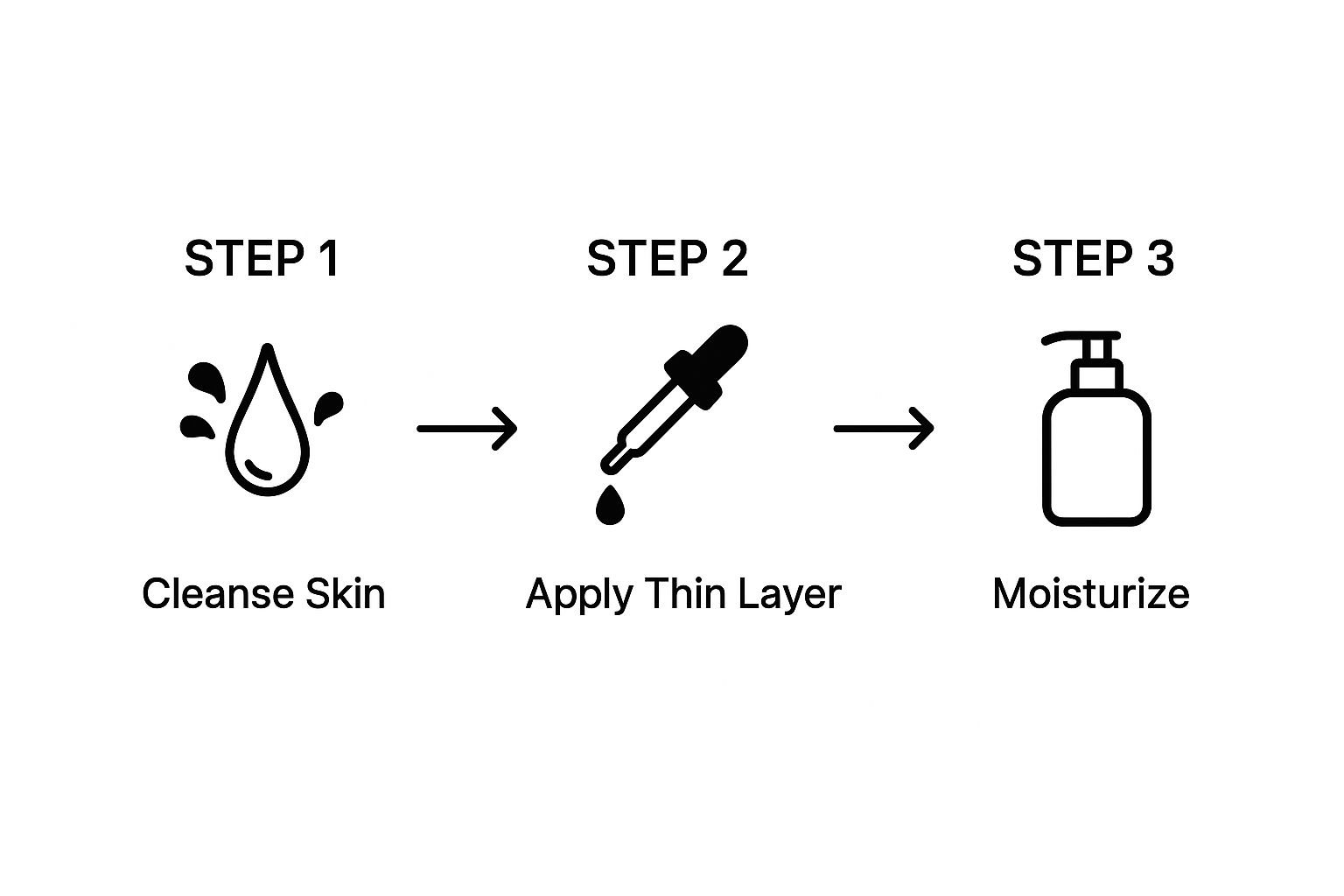 STEP 1

Cleanse Skin

STEP 2

Apply Thin Layer

STEP 3

Moisturize