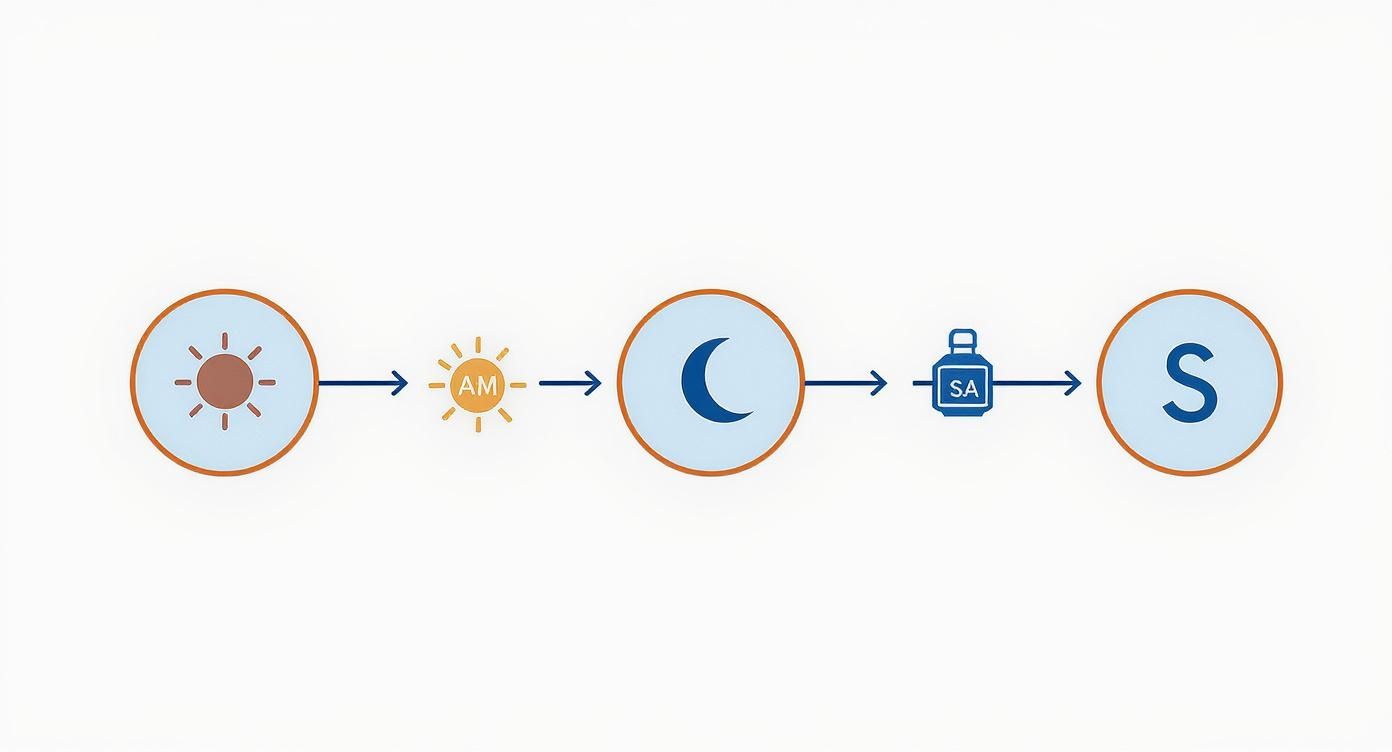 AM

SA

S