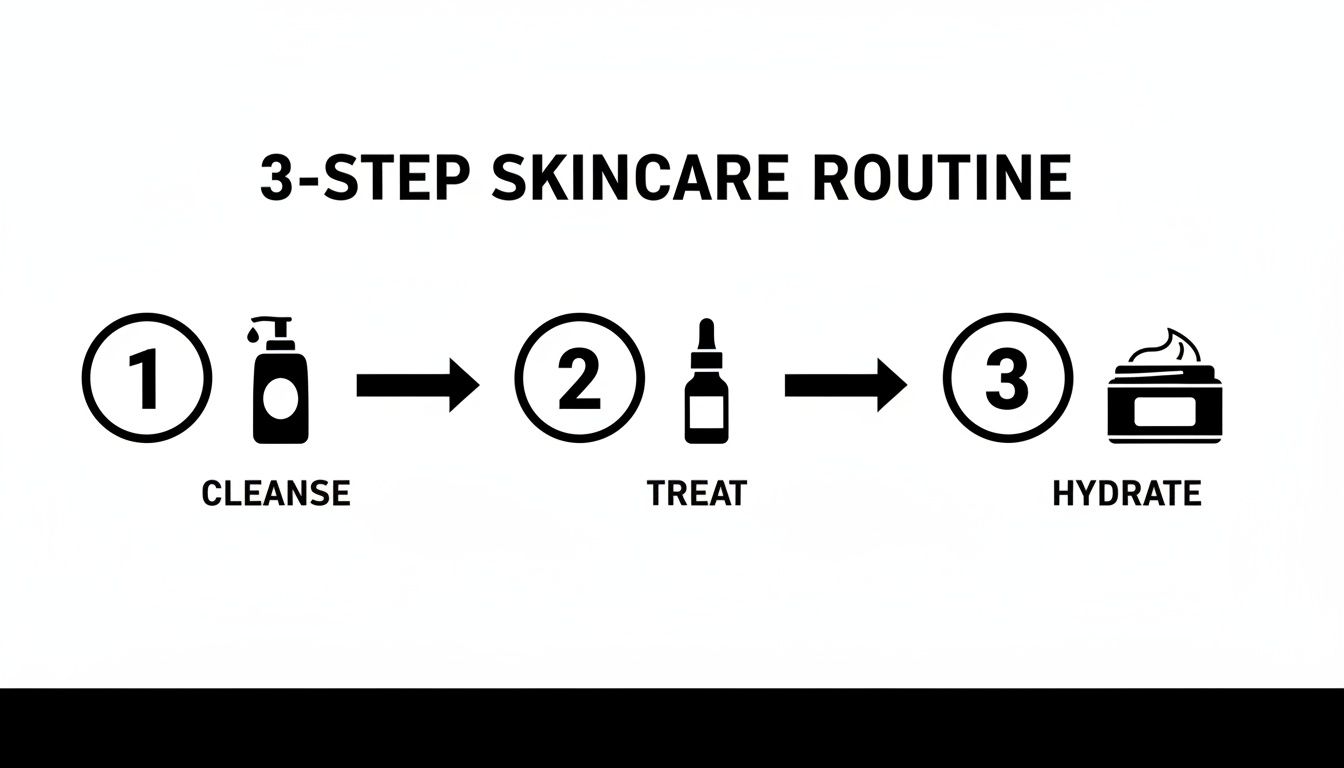 3-STEP SKINCARE ROUTINE

1

CLEANSE

2

TREAT

3

HYDRATE