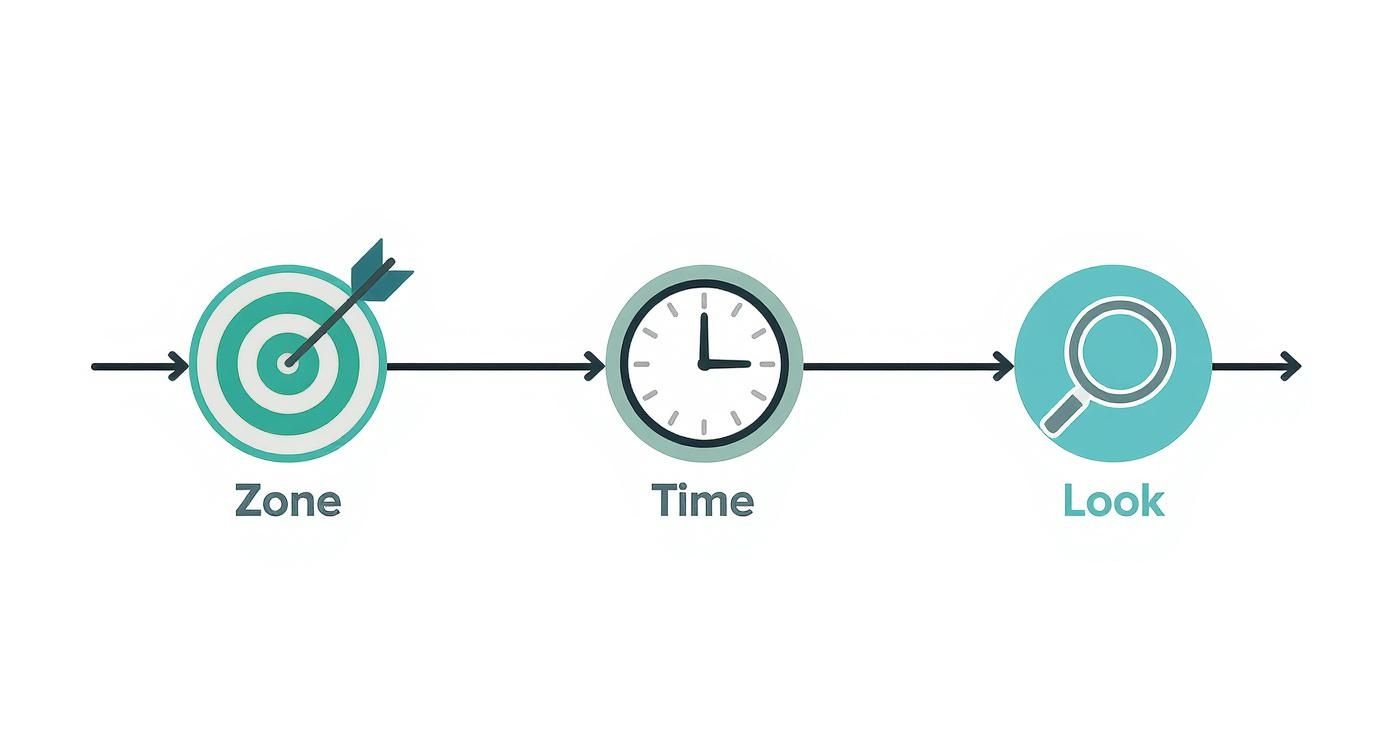 Zone

Time

Look