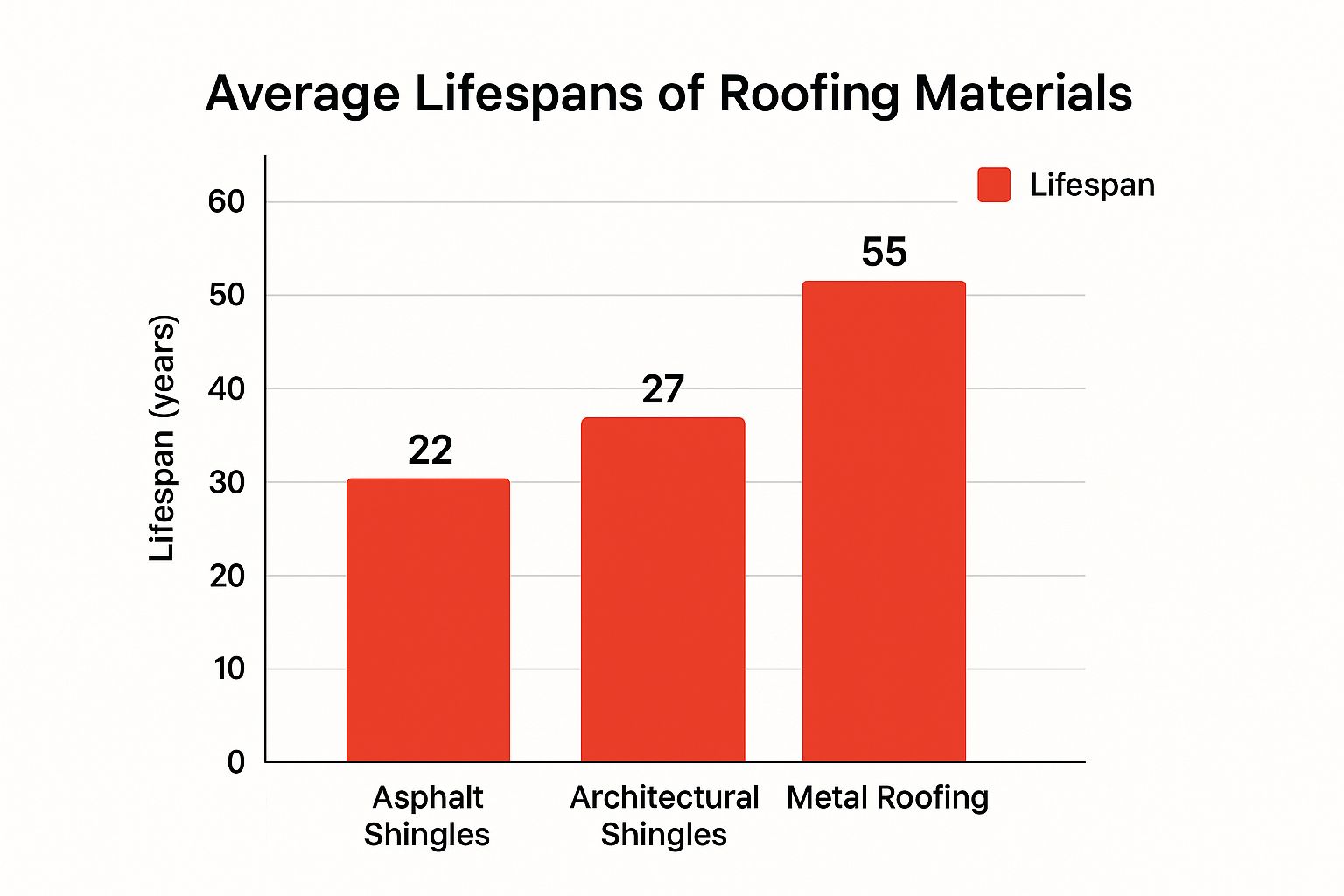 Average Lifespans of Roofing Materials

Lifespan

Lifespan (years)

60
50
40
30
20
10
0

22
27
55

Asphalt Shingles
Architectural Shingles
Metal Roofing