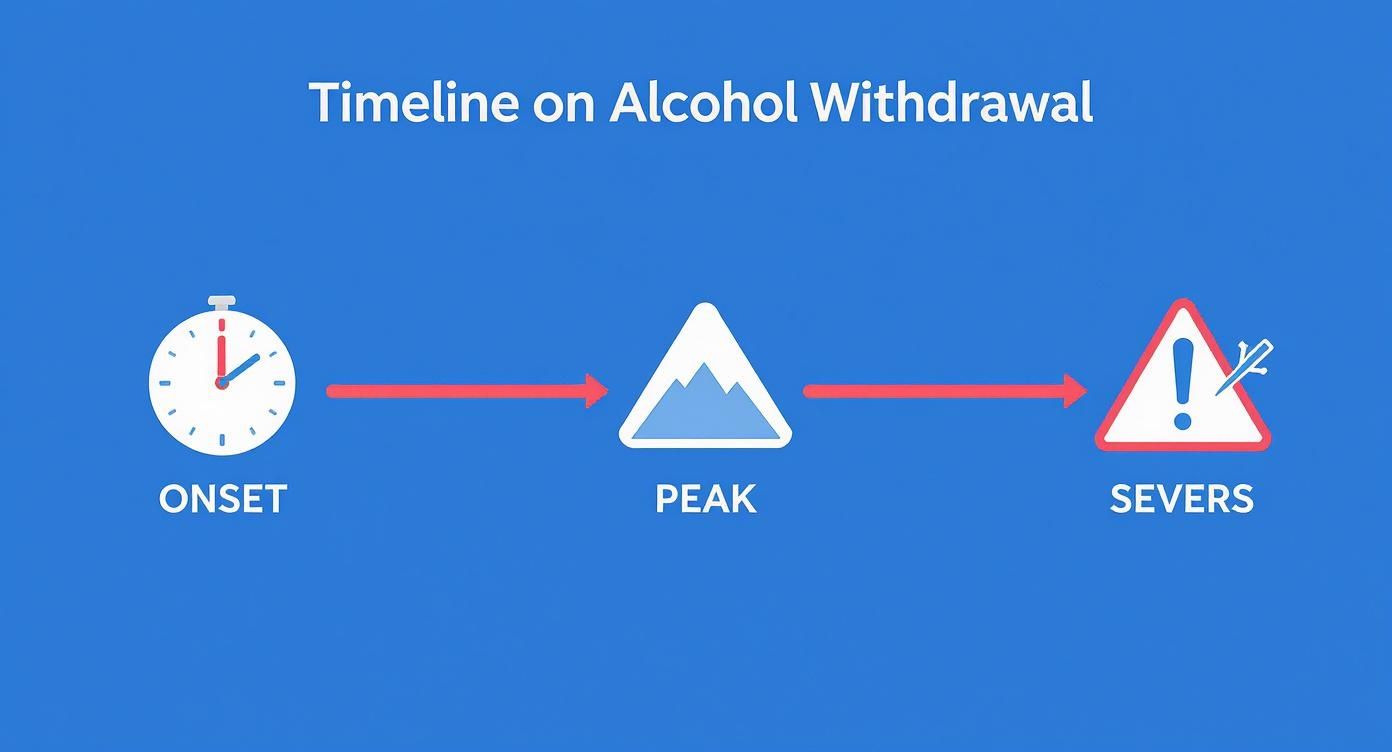 Timeline on Alcohol Withdrawal

ONSET

PEAK

SEVERS