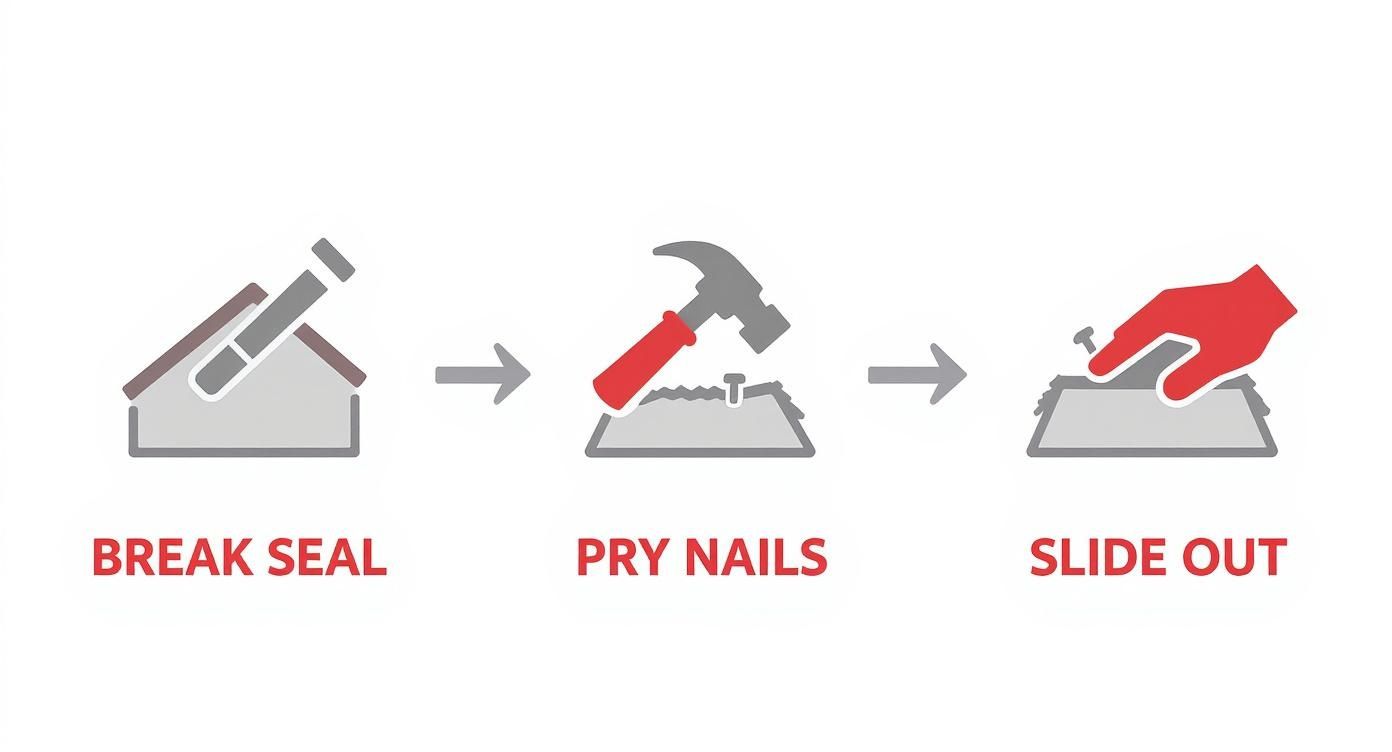 BREAK SEAL

PRY NAILS

SLIDE OUT