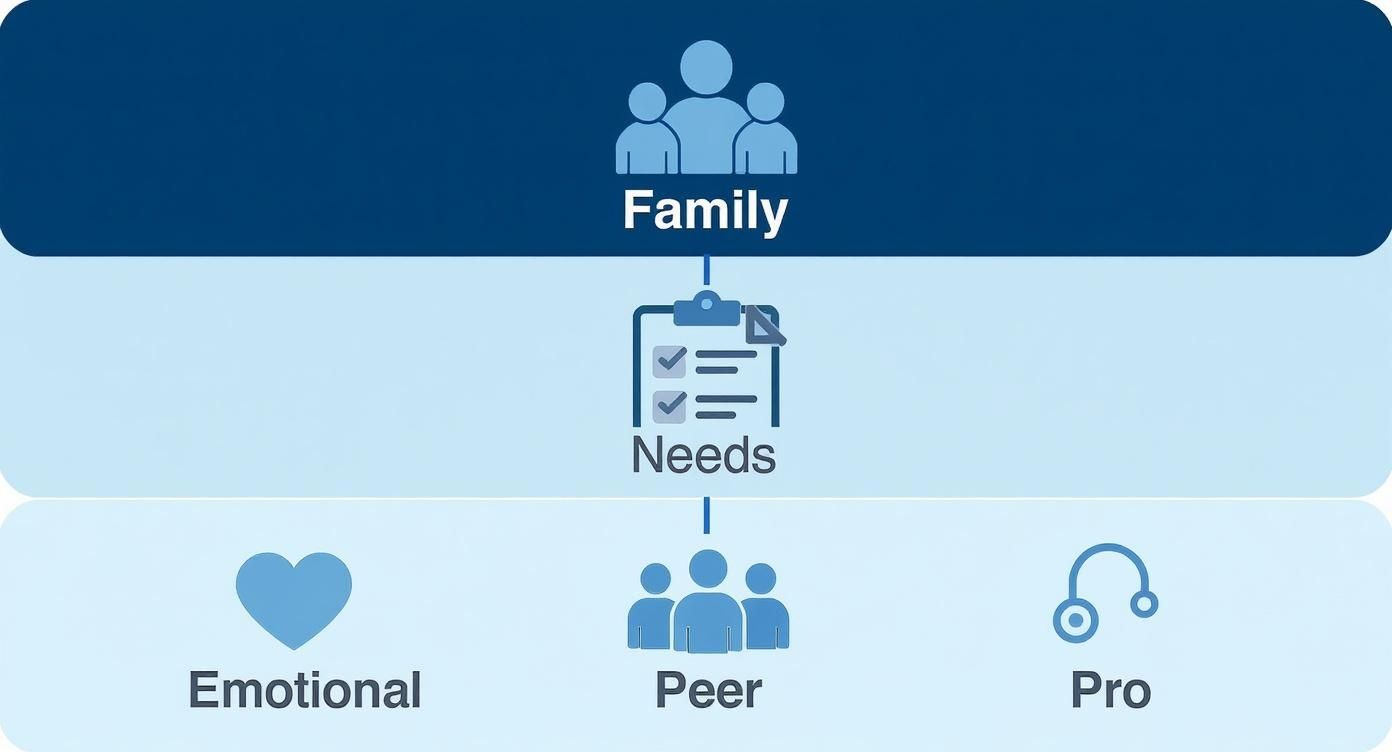 Family

Needs

Emotional

Peer

Pro