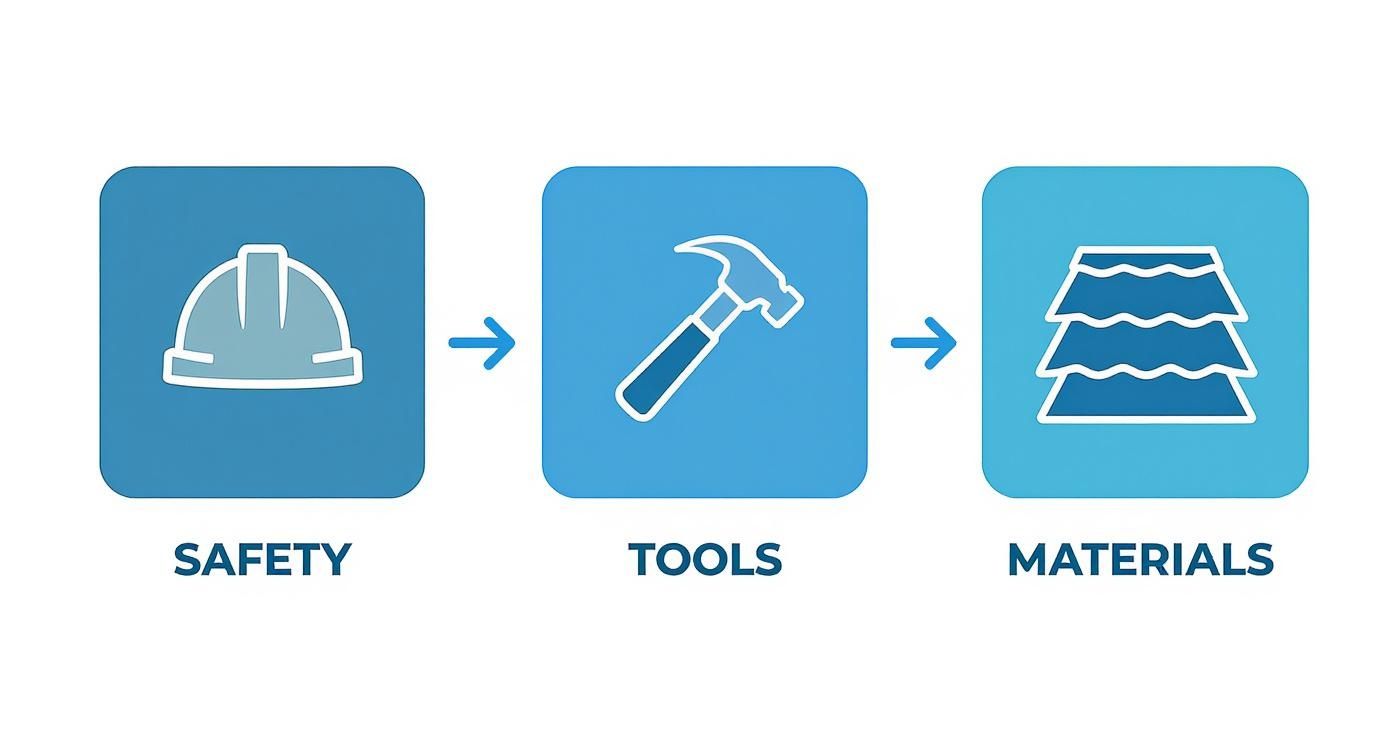 SAFETY

TOOLS

MATERIALS