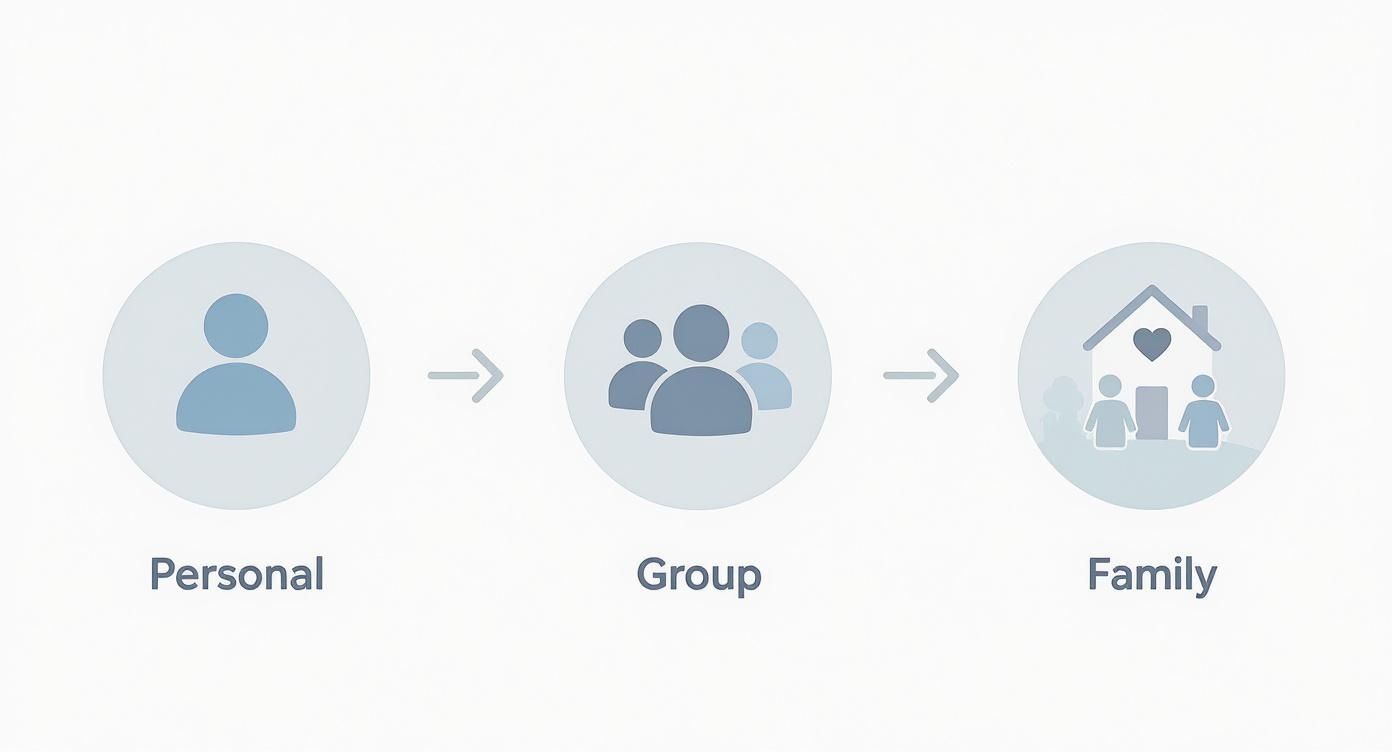 Personal

Group

Family