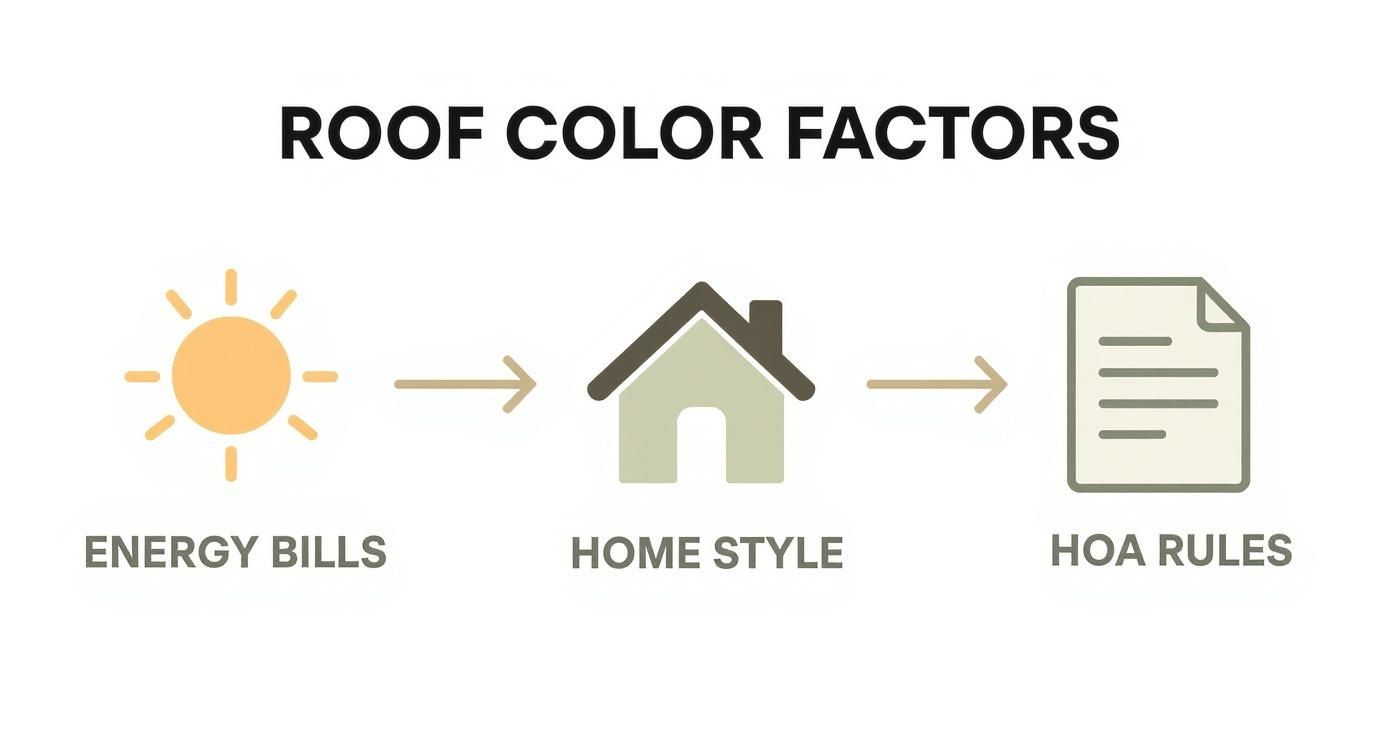 ROOF COLOR FACTORS

ENERGY BILLS

HOME STYLE

HOA RULES