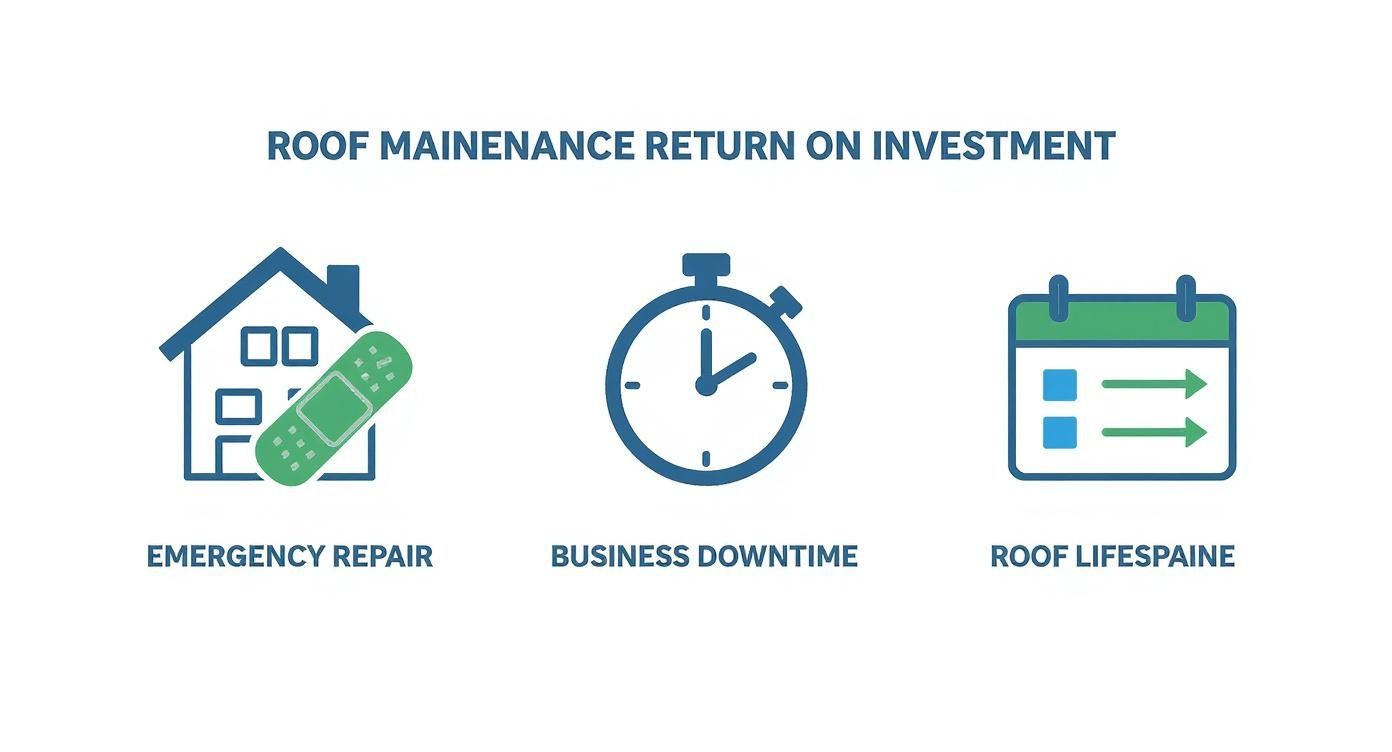 ROOF MAINENANCE RETURN ON INVESTMENT

EMERGENCY REPAIR

BUSINESS DOWNTIME

ROOF LIFESPAINE