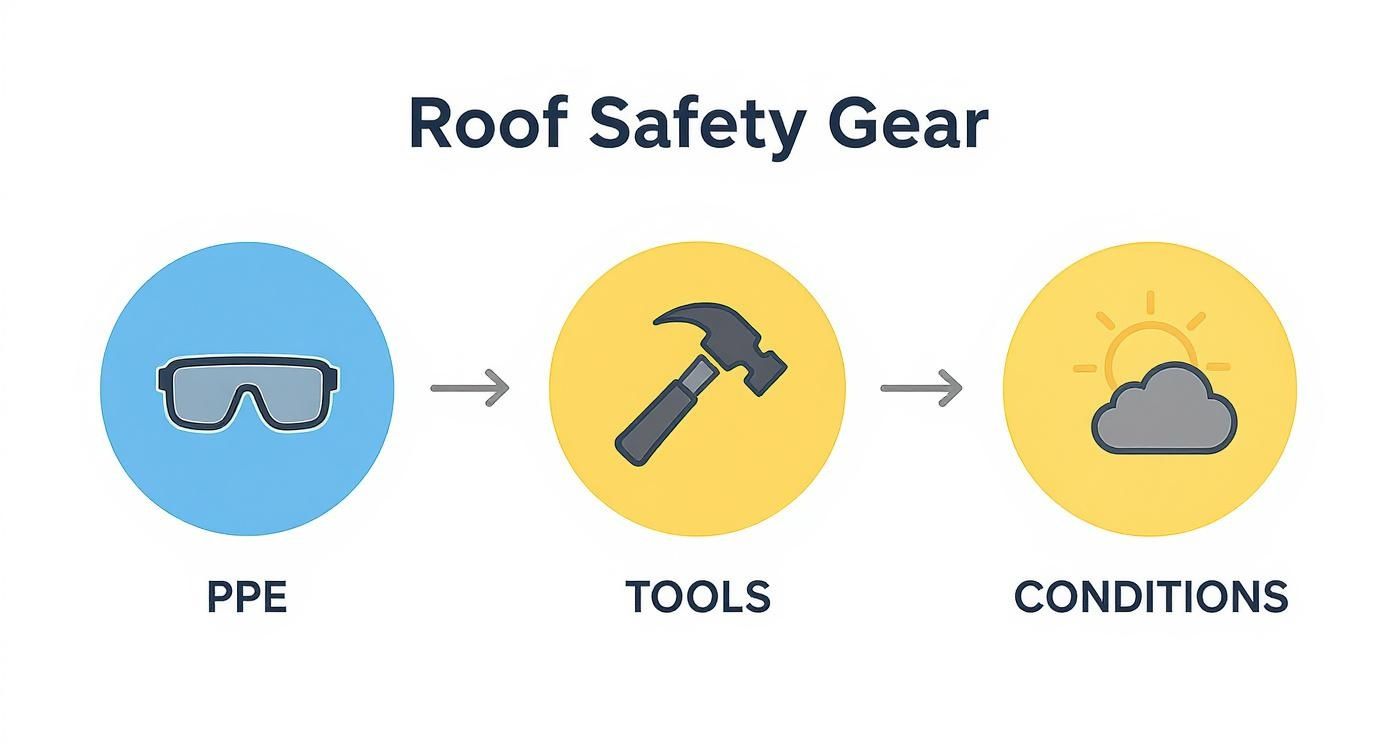 Roof Safety Gear

PPE

TOOLS

CONDITIONS