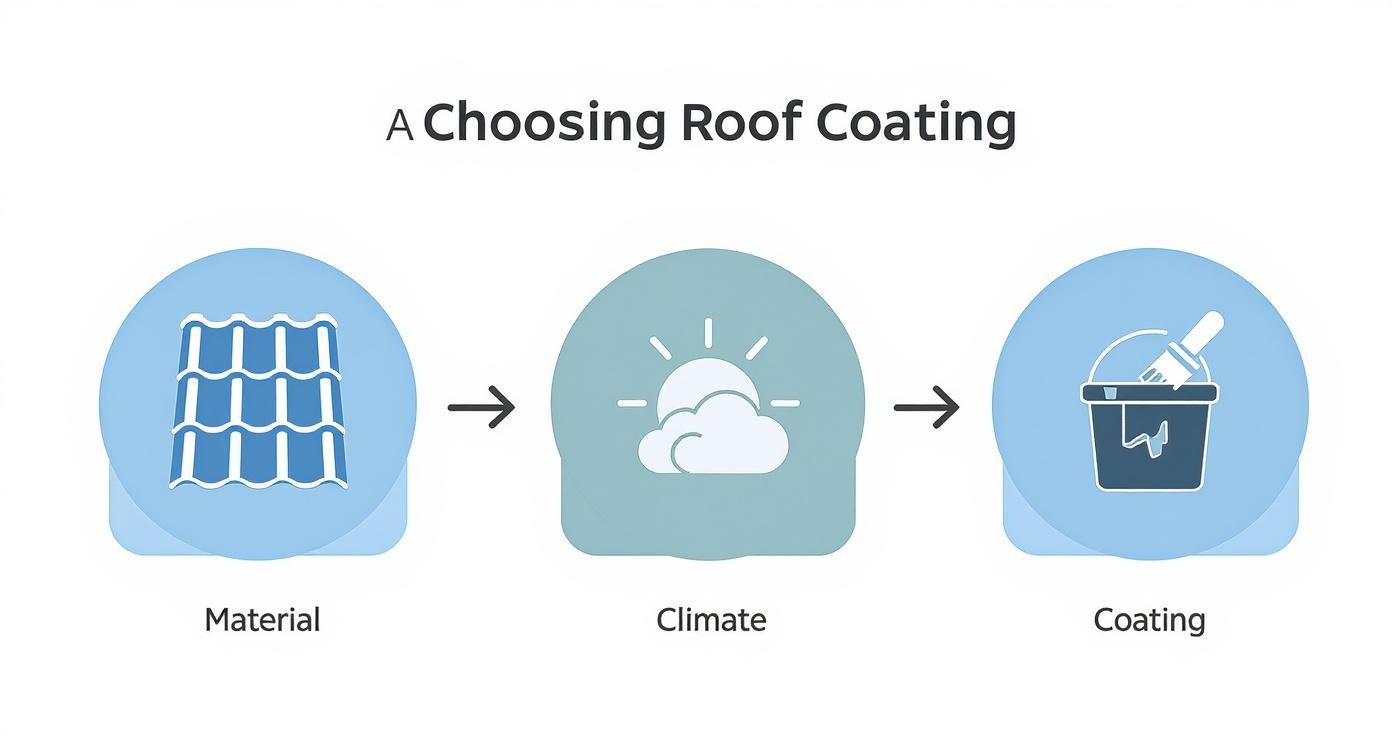 A Choosing Roof Coating

Material

Climate

Coating