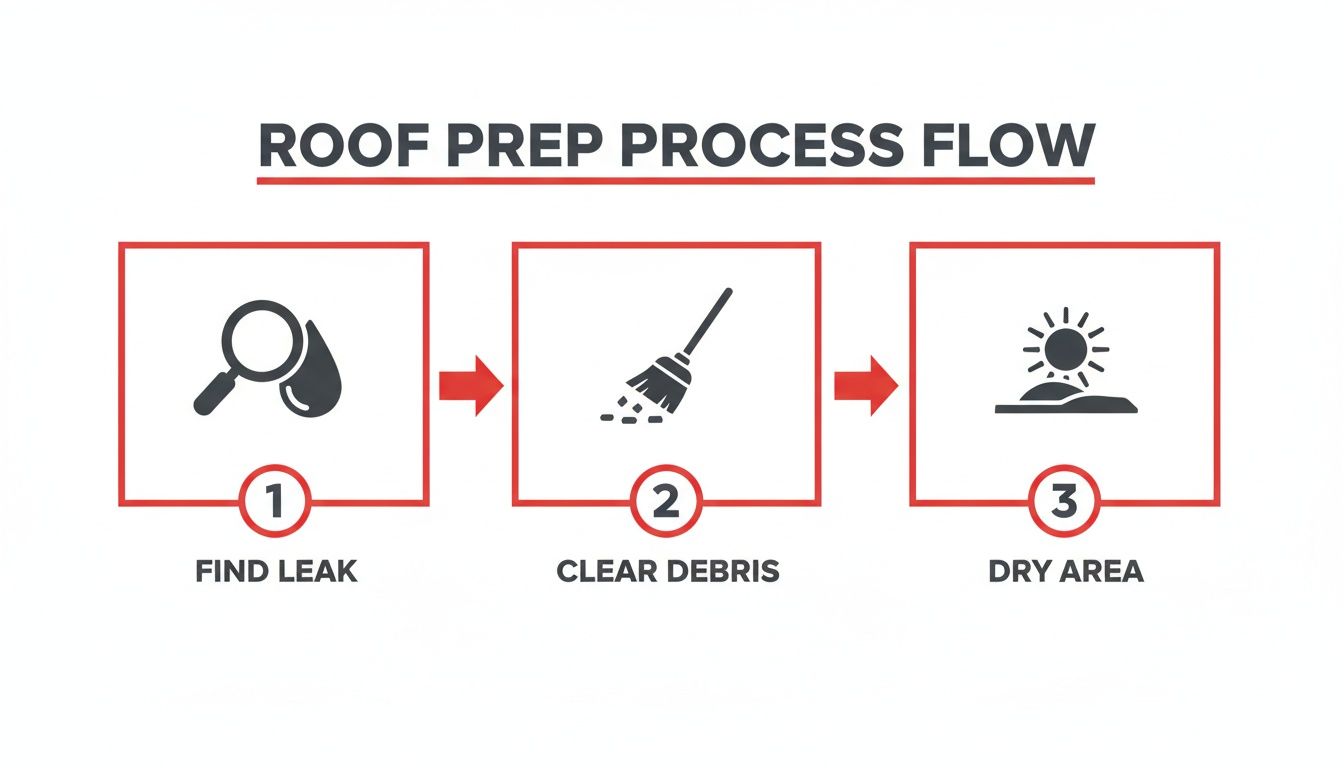 ROOF PREP PROCESS FLOW

1
FIND LEAK

2
CLEAR DEBRIS

3
DRY AREA