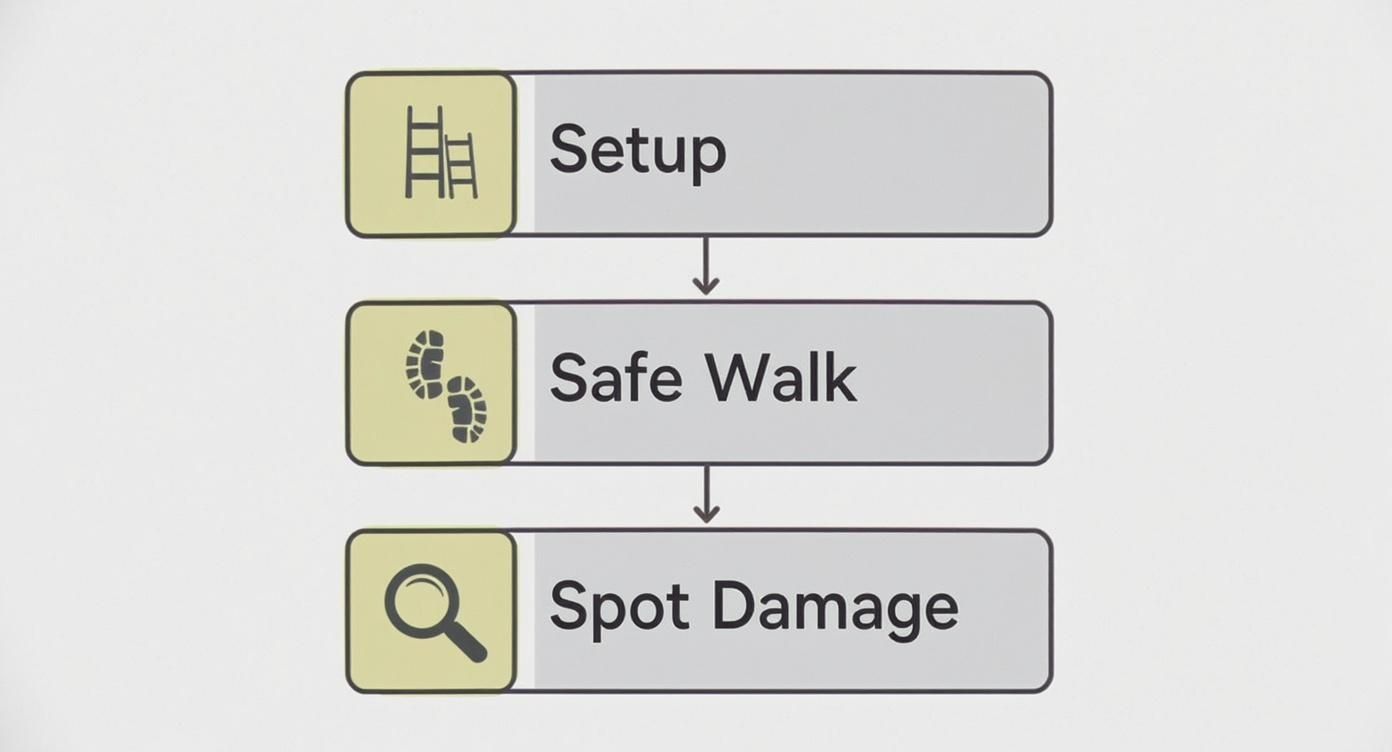 Setup

Safe Walk

Spot Damage