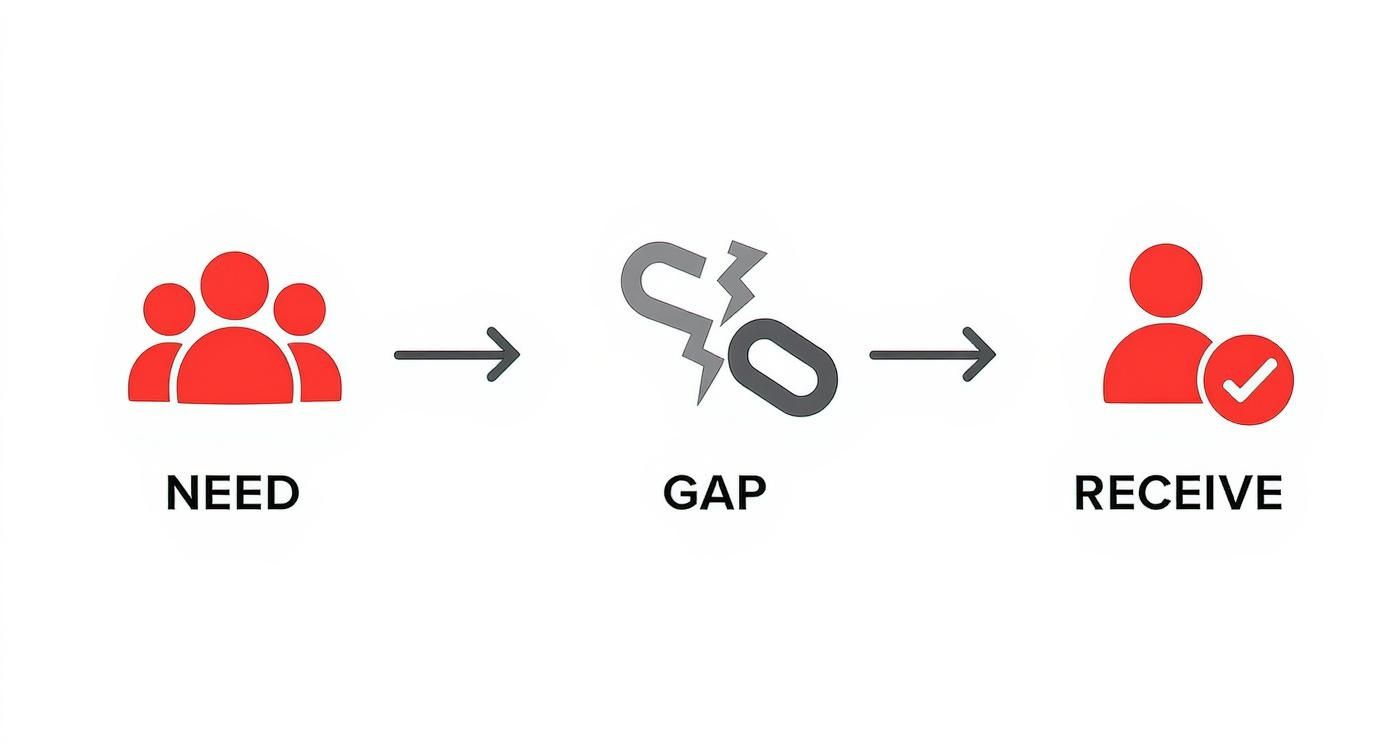 NEED

GAP

RECEIVE