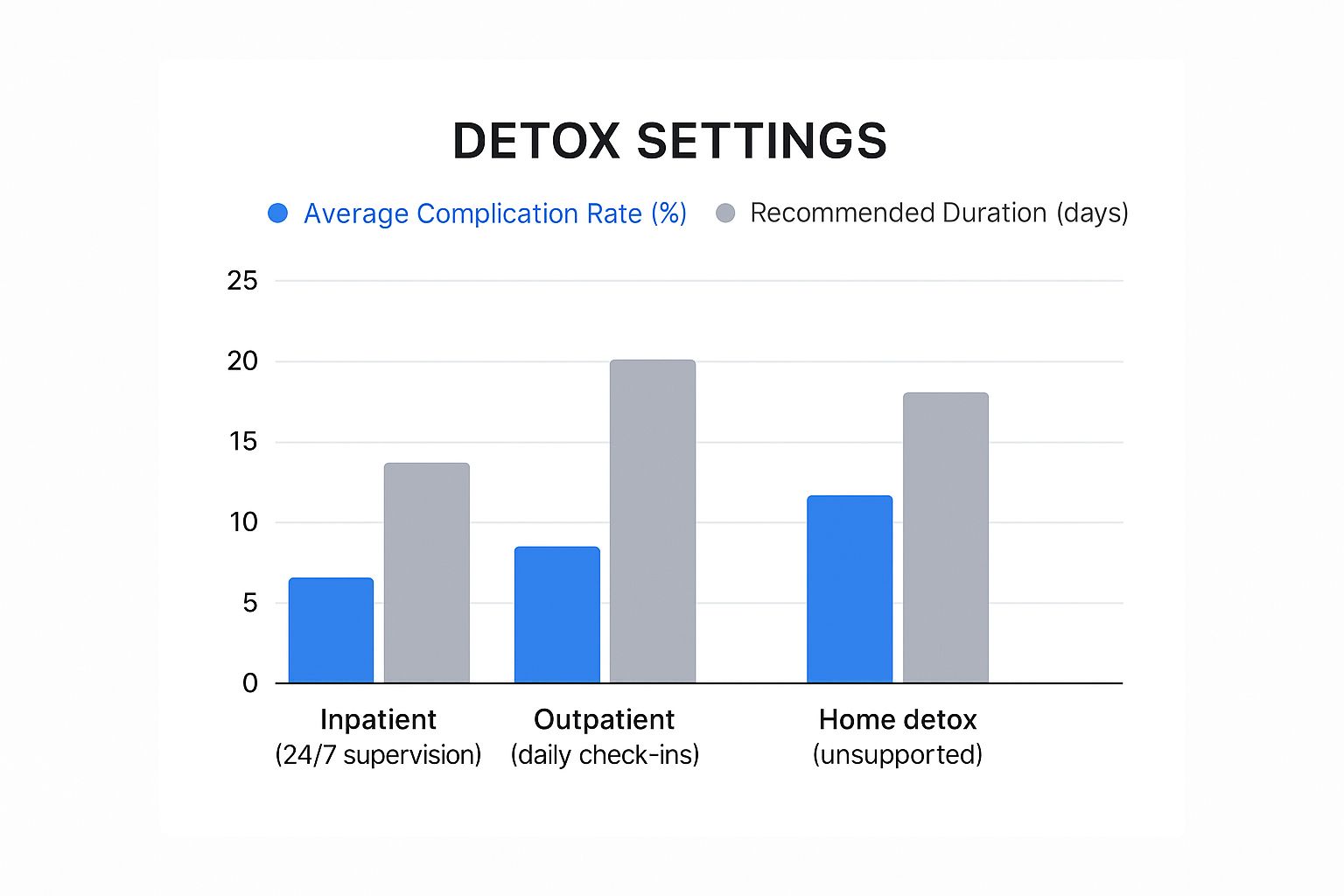 DETOX SETTINGS

Average Complication Rate (%)   Recommended Duration (days)

25
20
15
10
5
0

Inpatient (24/7 supervision)
Outpatient (daily check-ins)
Home detox (unsupported)