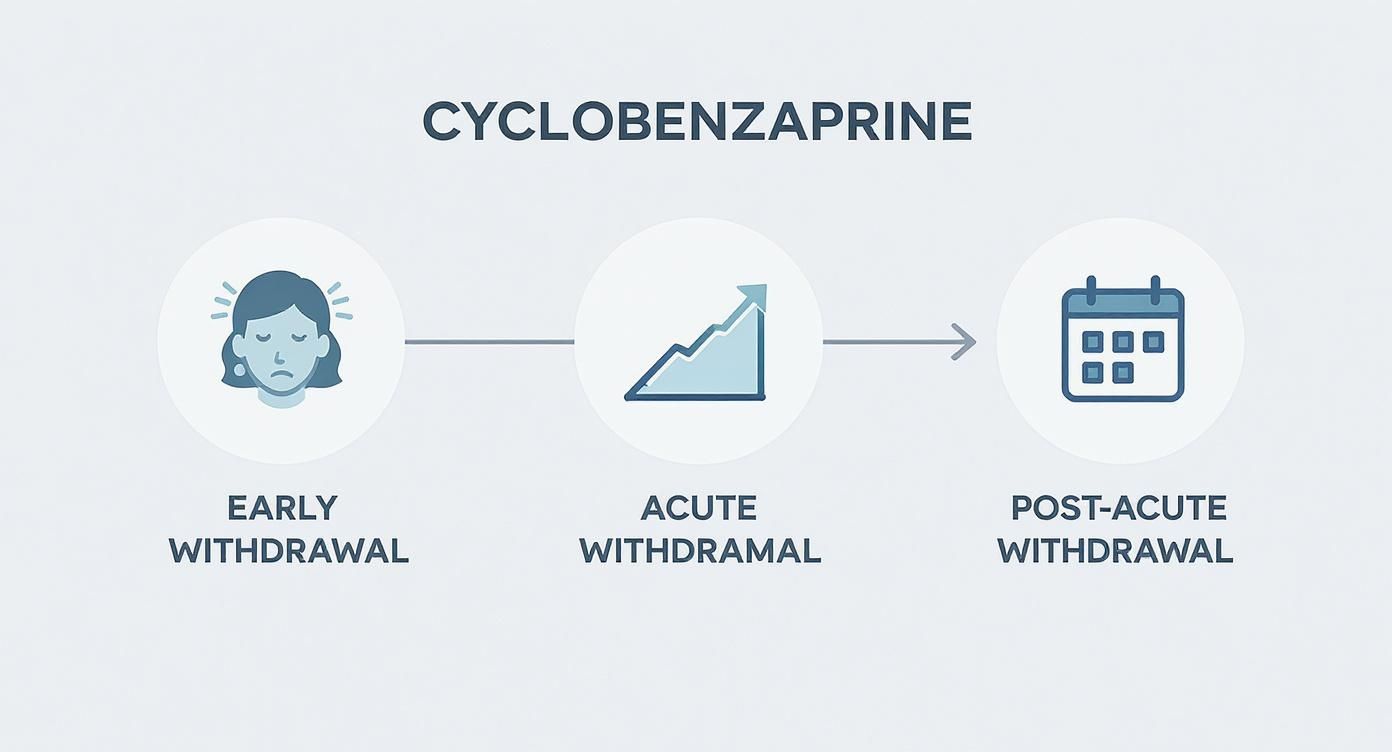 CYCLOBENZAPRINE

EARLY WITHDRAWAL

ACUTE WITHDRAMAL

POST-ACUTE WITHDRAWAL