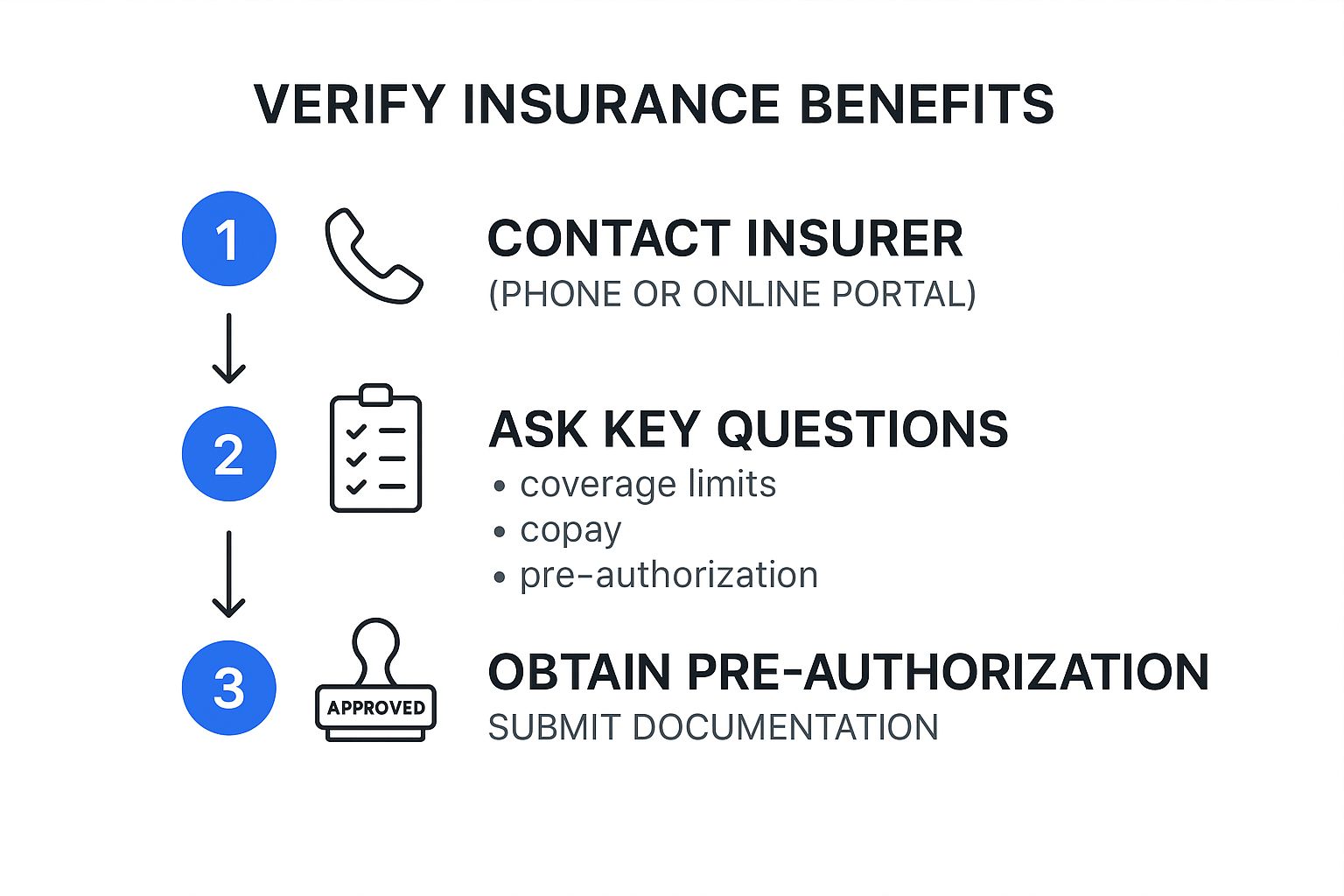 VERIFY INSURANCE BENEFITS

1

CONTACT INSURER
(PHONE OR ONLINE PORTAL)

2

ASK KEY QUESTIONS
• coverage limits
• copay
• pre-authorization

3

APPROVED

OBTAIN PRE-AUTHORIZATION
SUBMIT DOCUMENTATION