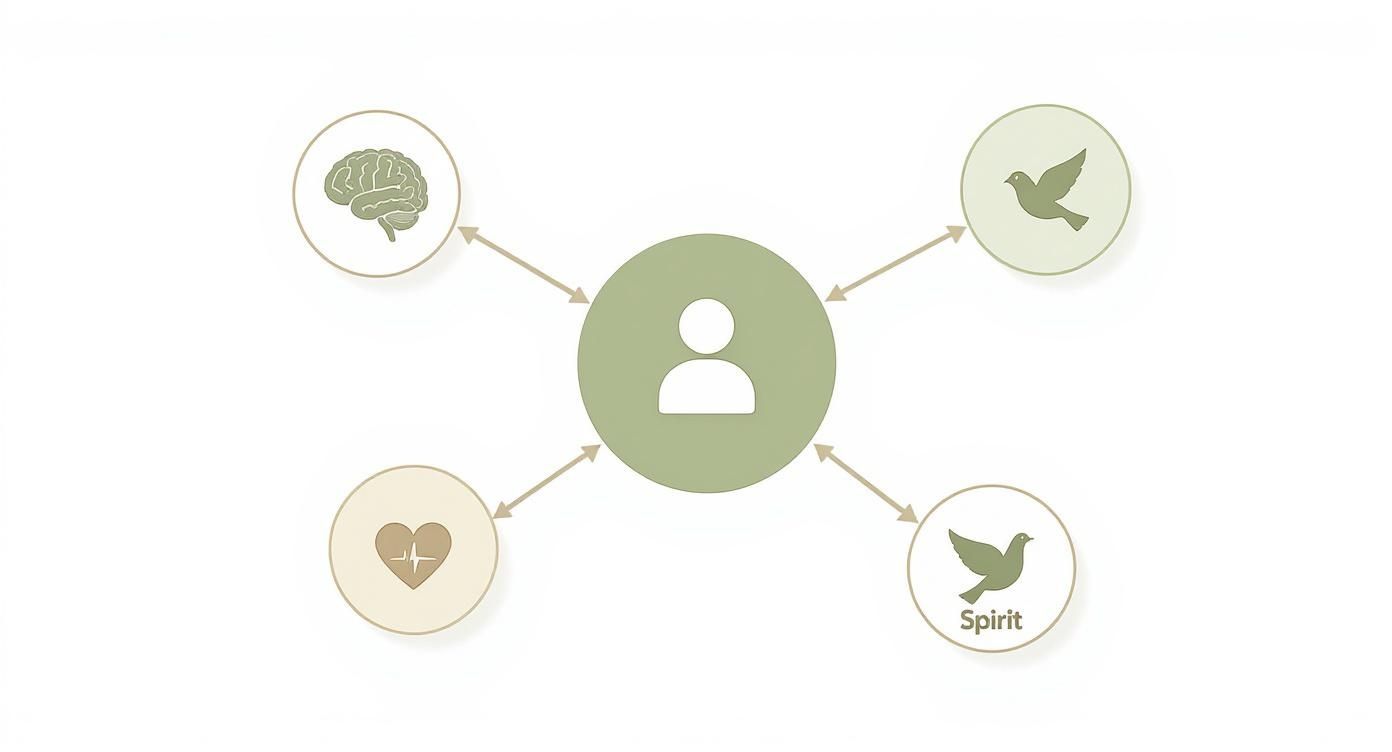 Spirit