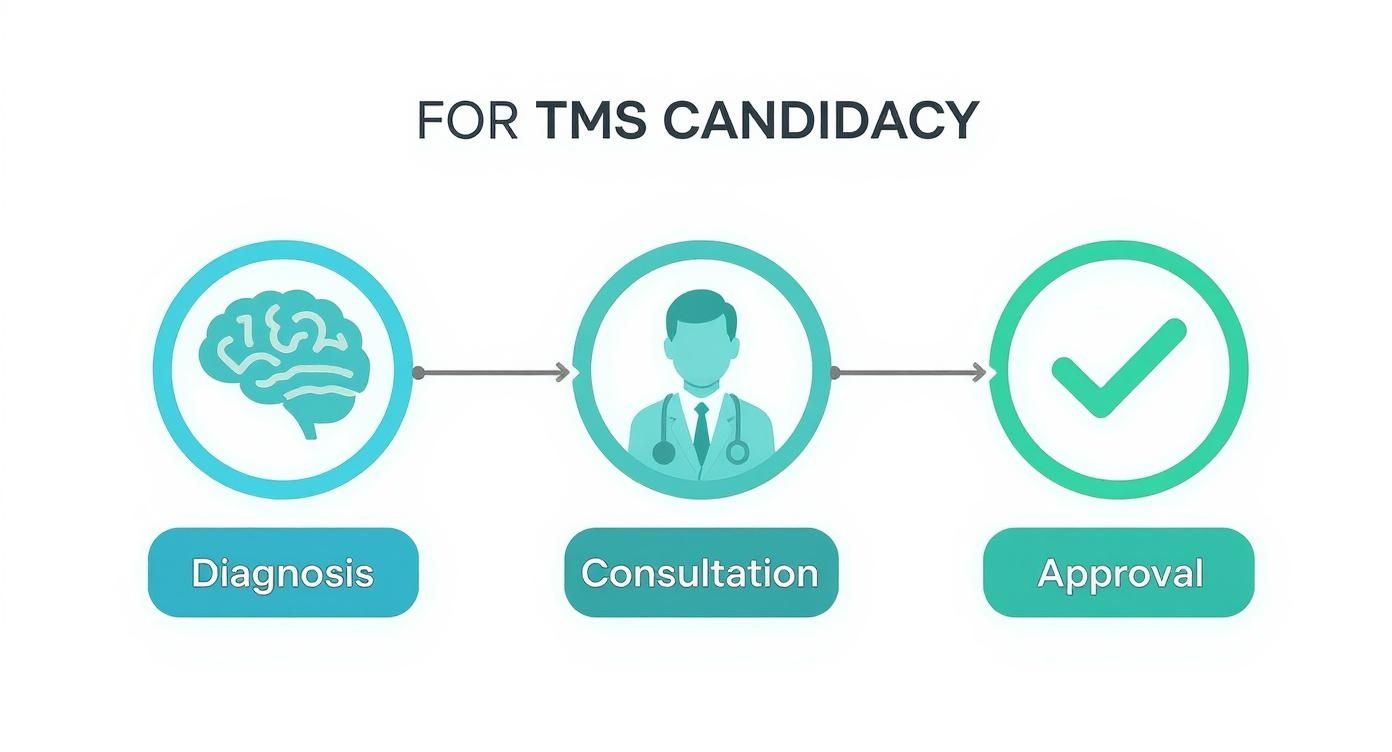 FOR TMS CANDIDACY

Diagnosis

Consultation

Approval