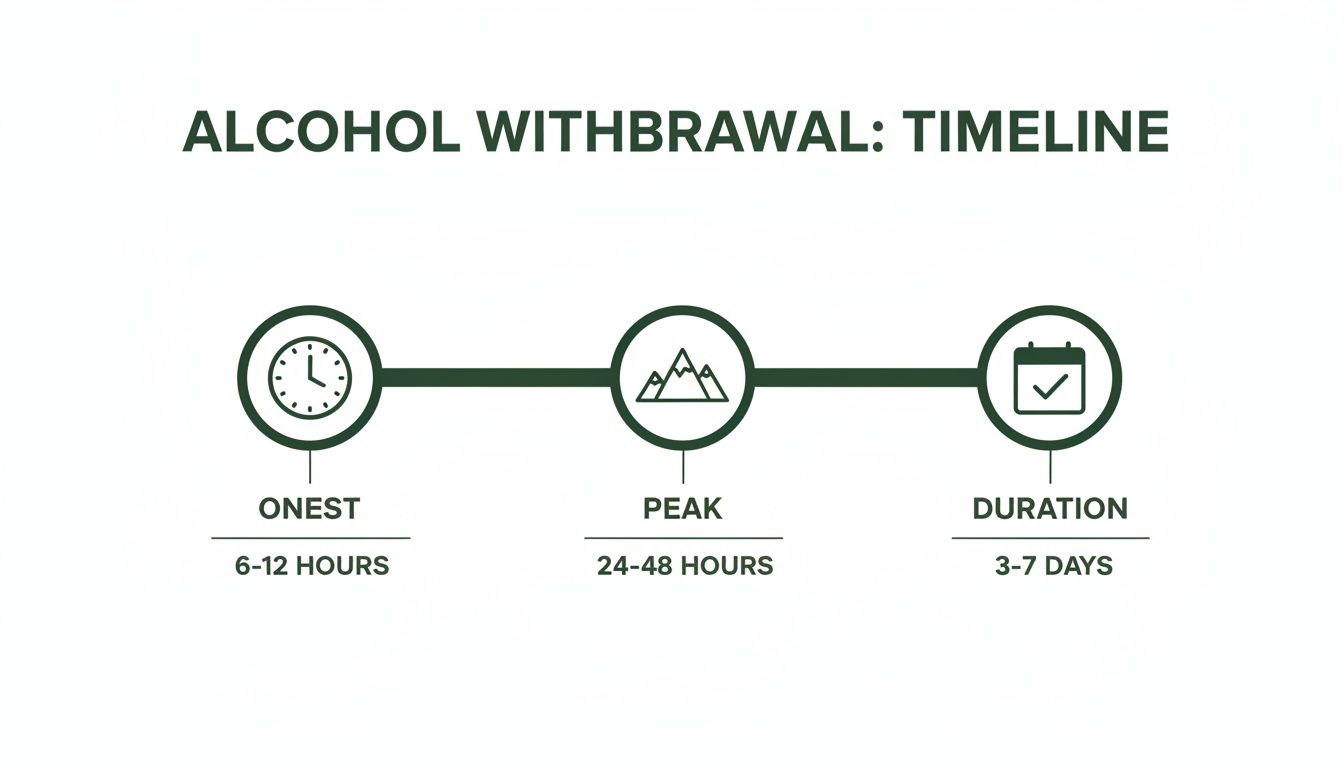 ALCOHOL WITHBRAWAL: TIMELINE

ONEST

6-12 HOURS

PEAK

24-48 HOURS

DURATION

3-7 DAYS