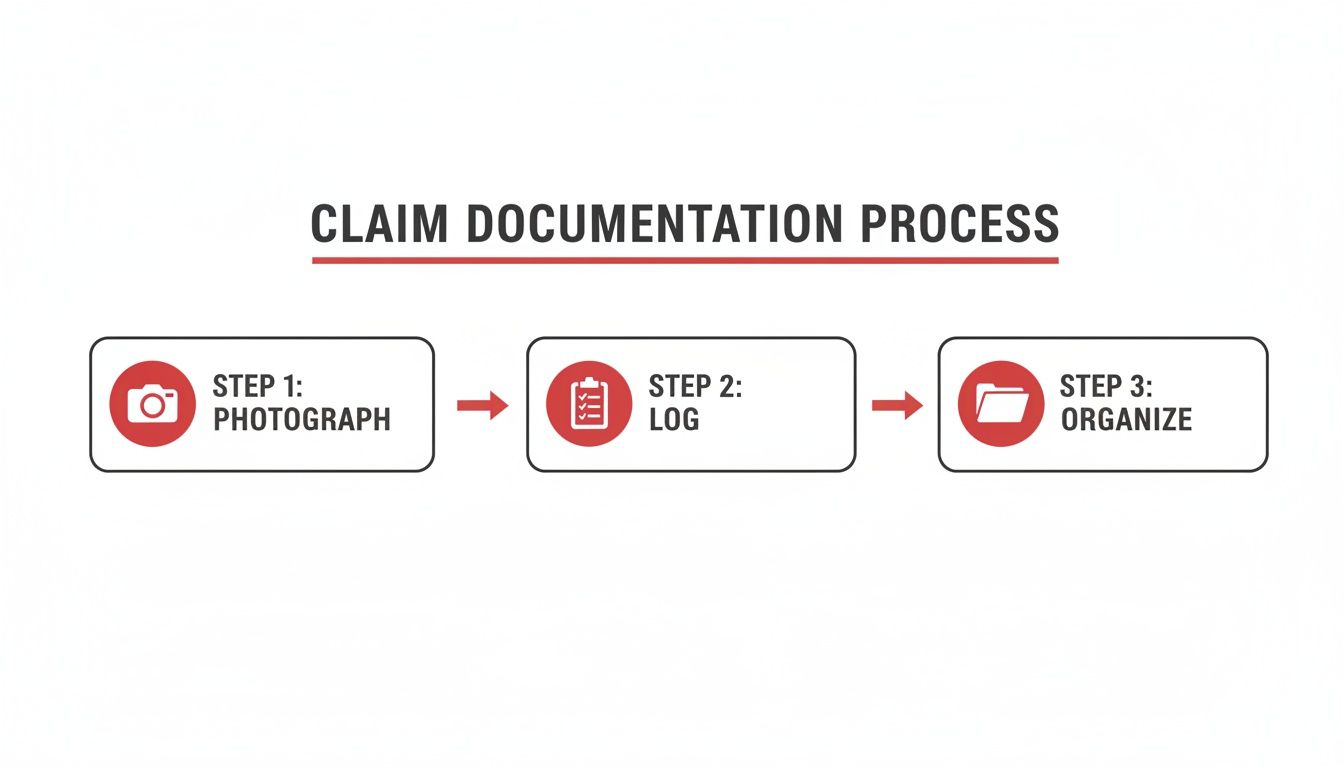 CLAIM DOCUMENTATION PROCESS

STEP 1:
PHOTOGRAPH

STEP 2:
LOG

STEP 3:
ORGANIZE