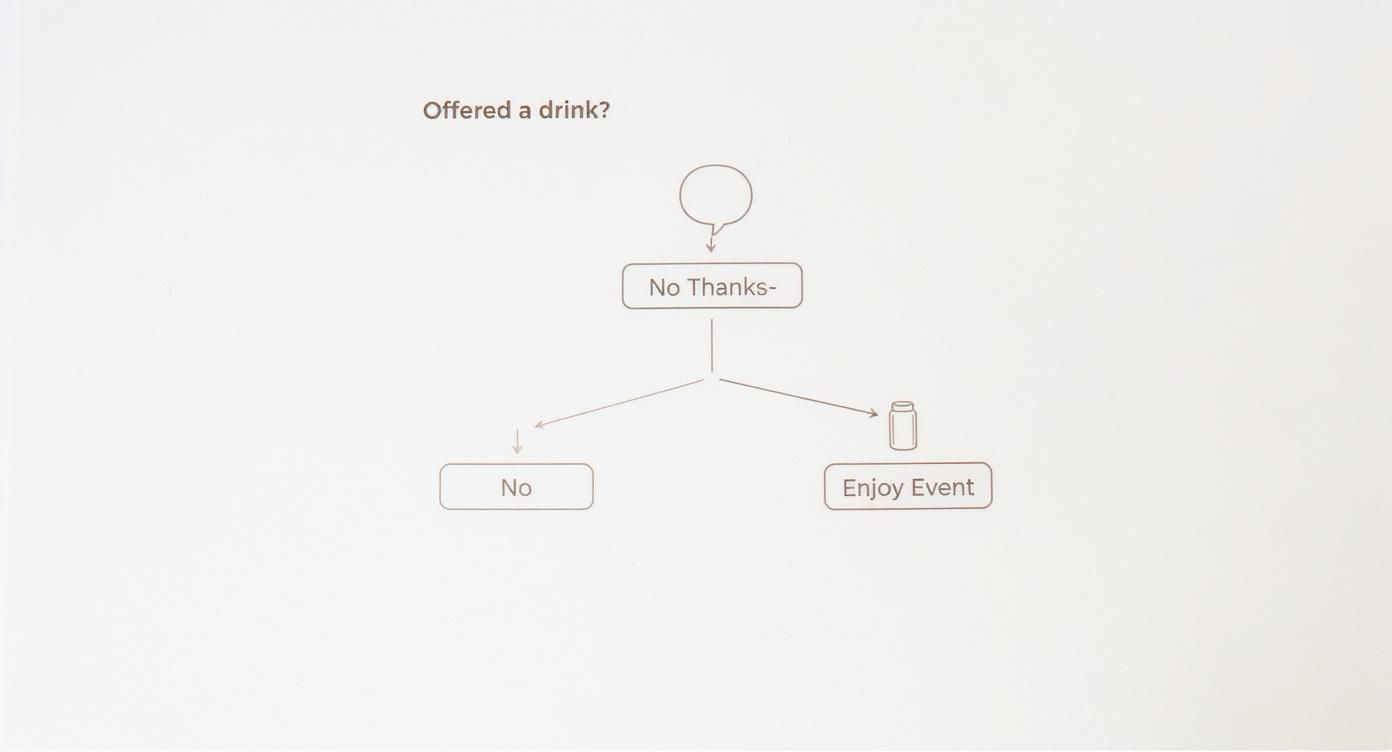 Offered a drink?

No Thanks-

No

Enjoy Event