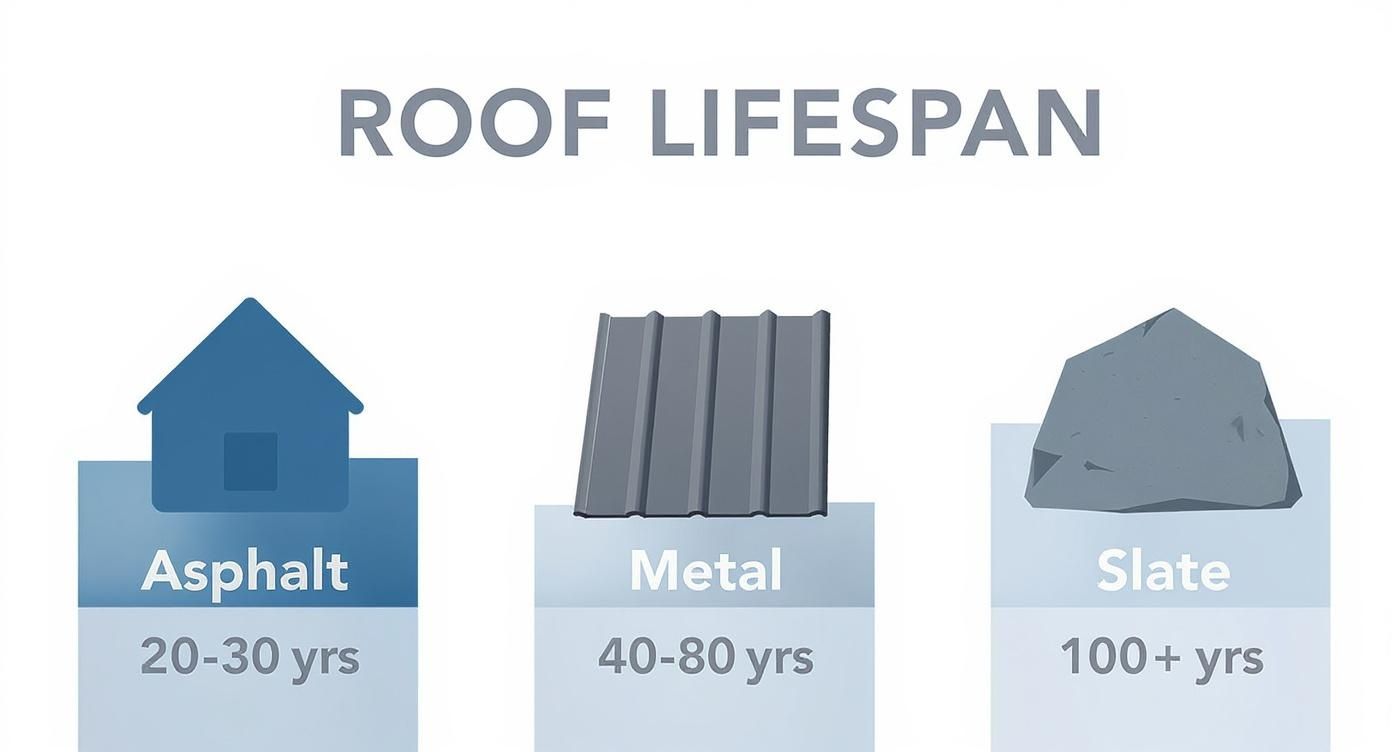 ROOF LIFESPAN

Asphalt
20-30 yrs

Metal
40-80 yrs

Slate
100+ yrs